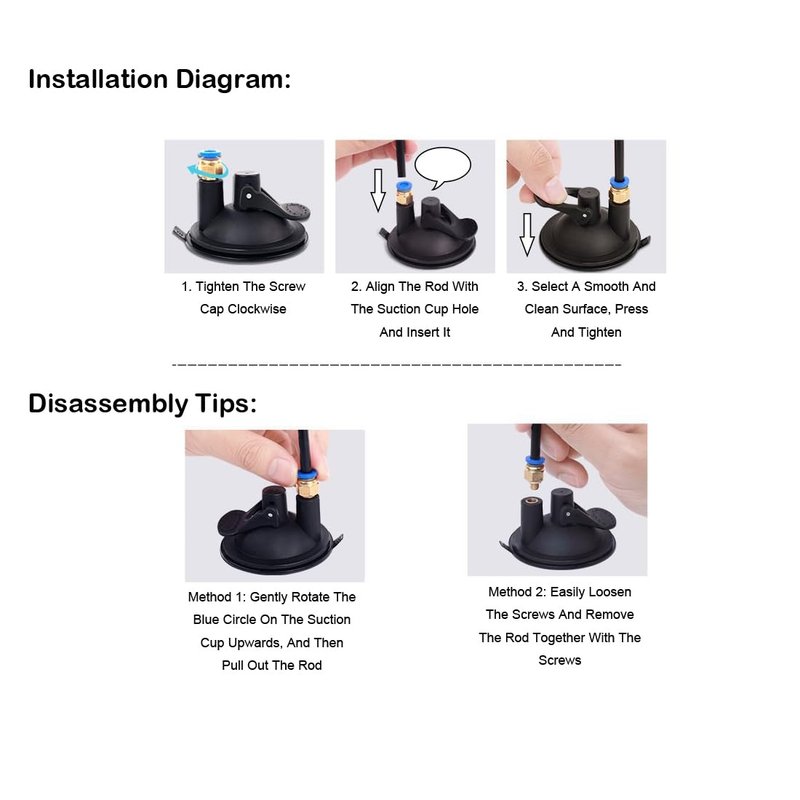 Installation Diagram:

1. Tighten The Screw Cap Clockwise

2. Align The Rod With The Suction Cup Hole And Insert It

3. Select A Smooth And Clean Surface, Press And Tighten

Disassembly Tips:

Method 1: Gently Rotate The Blue Circle On The Suction Cup Upwards, And Then Pull Out The Rod

Method 2: Easily Loosen The Screws And Remove The Rod Together With The Screws