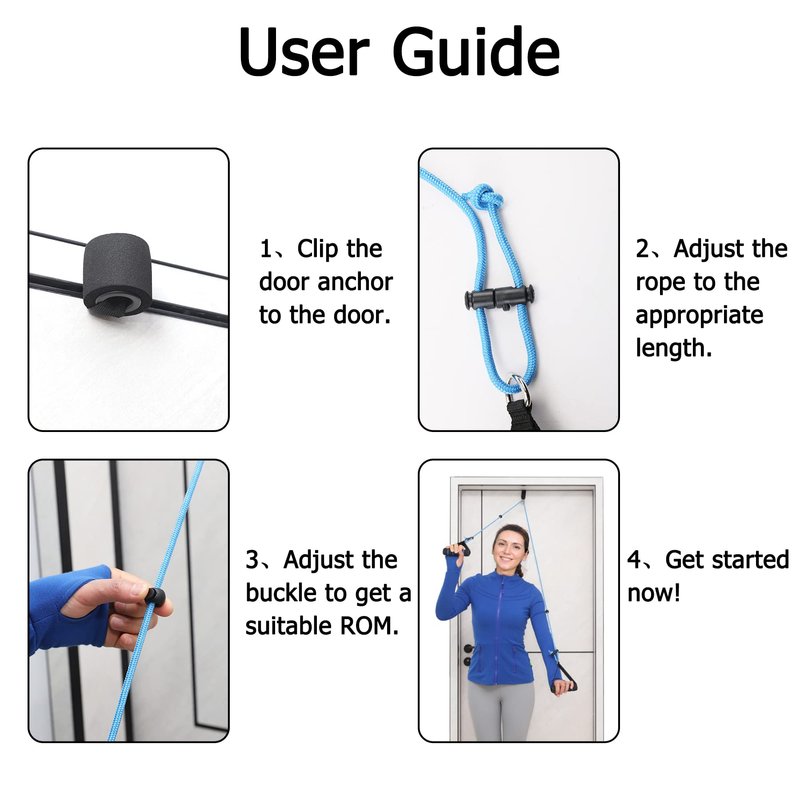 User Guide

1、Clip the door anchor to the door.

2、Adjust the rope to the appropriate length.

3、Adjust the buckle to get a suitable ROM.

4、Get started now!