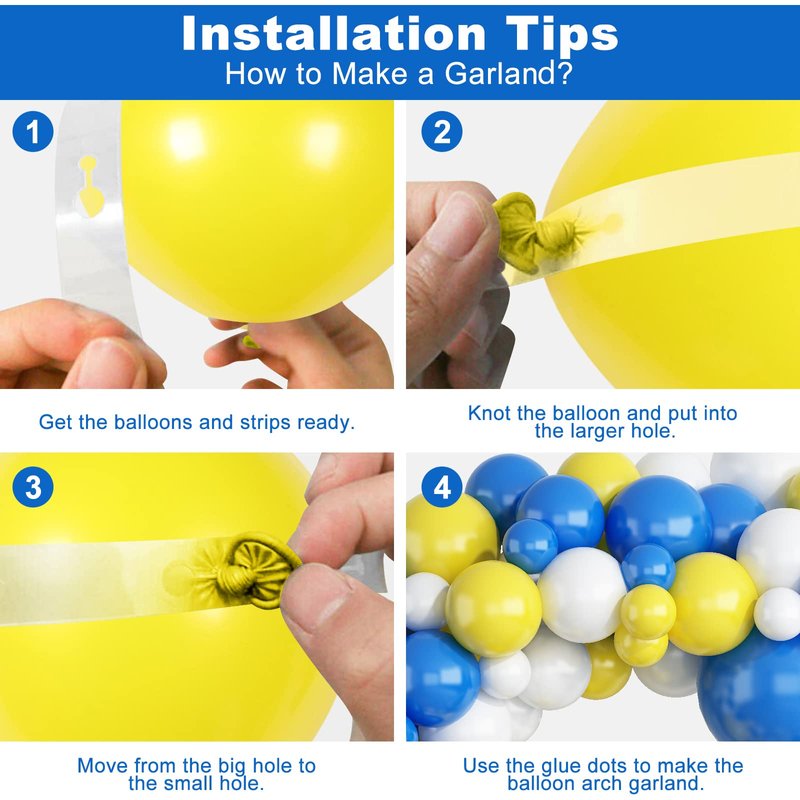 Installation Tips
How to Make a Garland?

1

Get the balloons and strips ready.

2

Knot the balloon and put into the larger hole.

3

Move from the big hole to the small hole.

4

Use the glue dots to make the balloon arch garland.