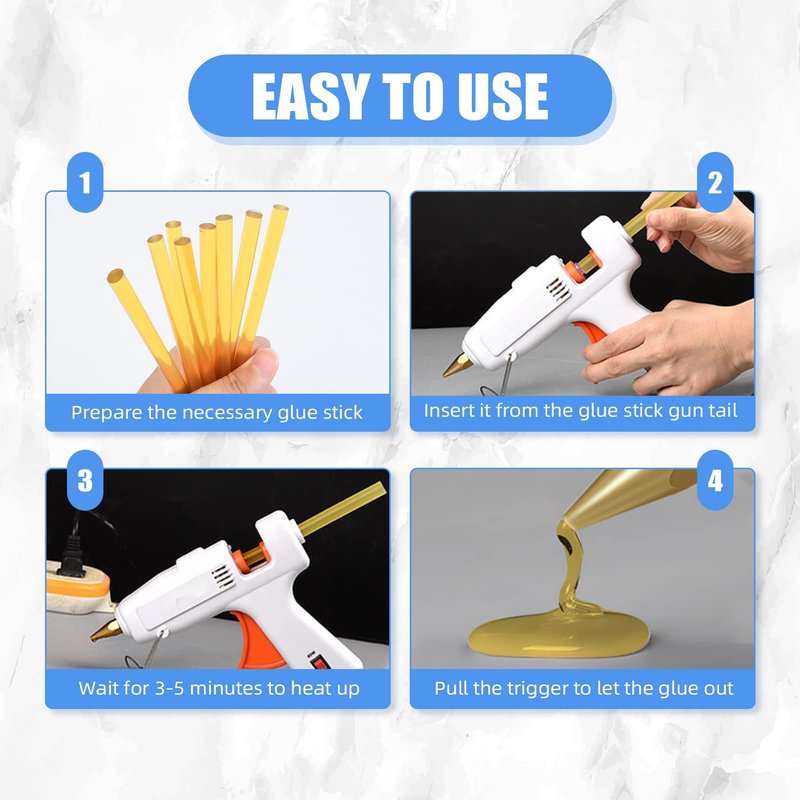 EASY TO USE

1

Prepare the necessary glue stick

2

Insert it from the glue stick gun tail

3

Wait for 3-5 minutes to heat up

4

Pull the trigger to let the glue out