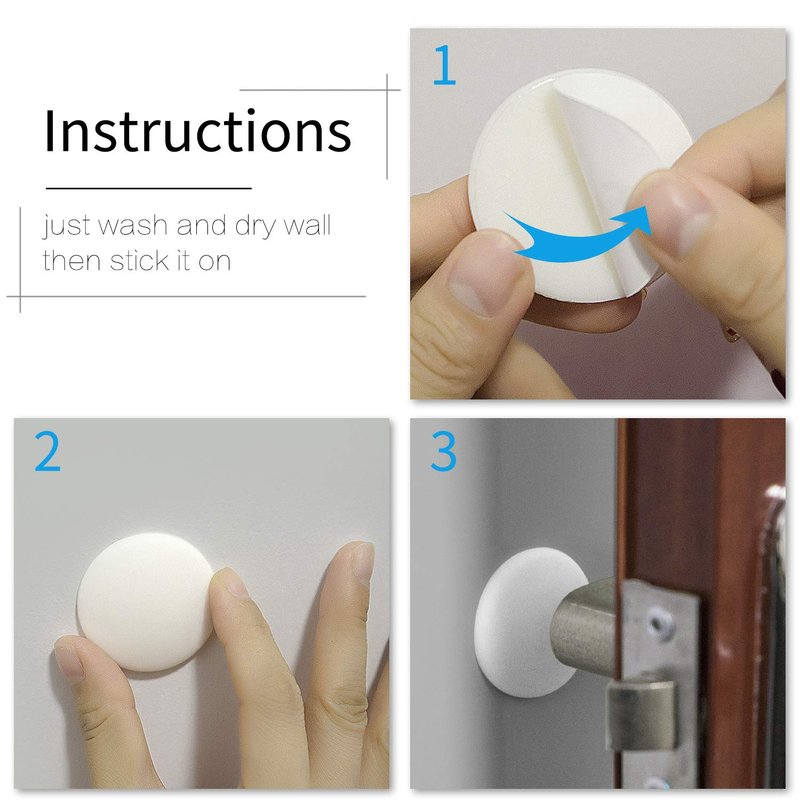 Instructions

just wash and dry wall then stick it on

1

2

3