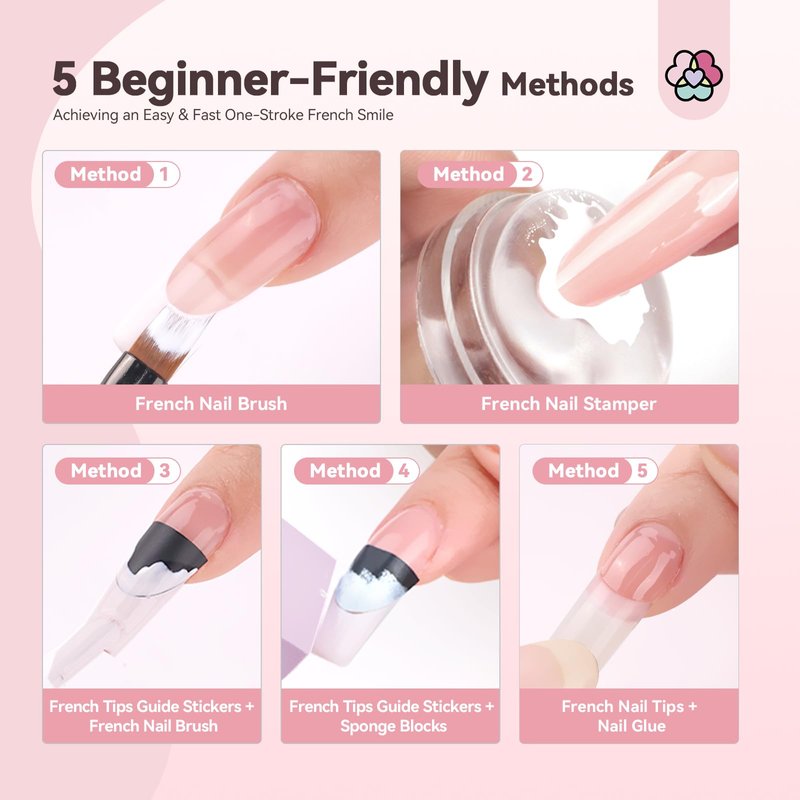 5 Beginner-Friendly Methods

Achieving an Easy & Fast One-Stroke French Smile

Method 1

French Nail Brush

Method 2

French Nail Stamper

Method 3

French Tips Guide Stickers + French Nail Brush

Method 4

French Tips Guide Stickers + Sponge Blocks

Method 5

French Nail Tips + Nail Glue