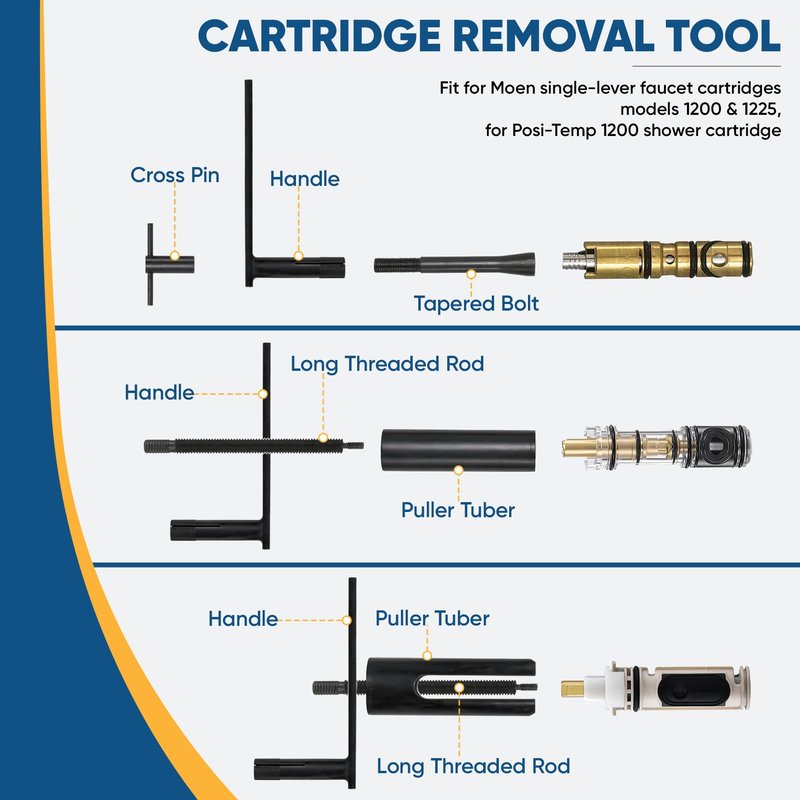 CARTRIDGE REMOVAL TOOL

Fit for Moen single-lever faucet cartridges models 1200 & 1225, for Posi-Temp 1200 shower cartridge

Cross Pin

Handle

Tapered Bolt

Handle

Long Threaded Rod

Puller Tuber

Handle

Puller Tuber

Long Threaded Rod