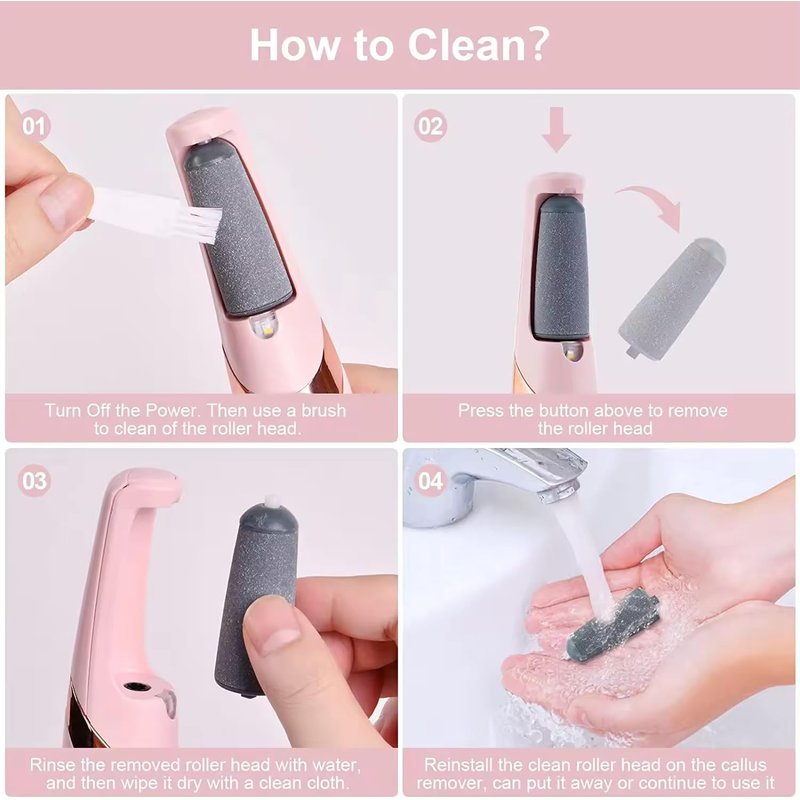 How to Clean?

01

Turn Off the Power. Then use a brush to clean of the roller head.

02

Press the button above to remove the roller head

03

Rinse the removed roller head with water, and then wipe it dry with a clean cloth.

04

Reinstall the clean roller head on the callus remover, can put it away or continue to use it