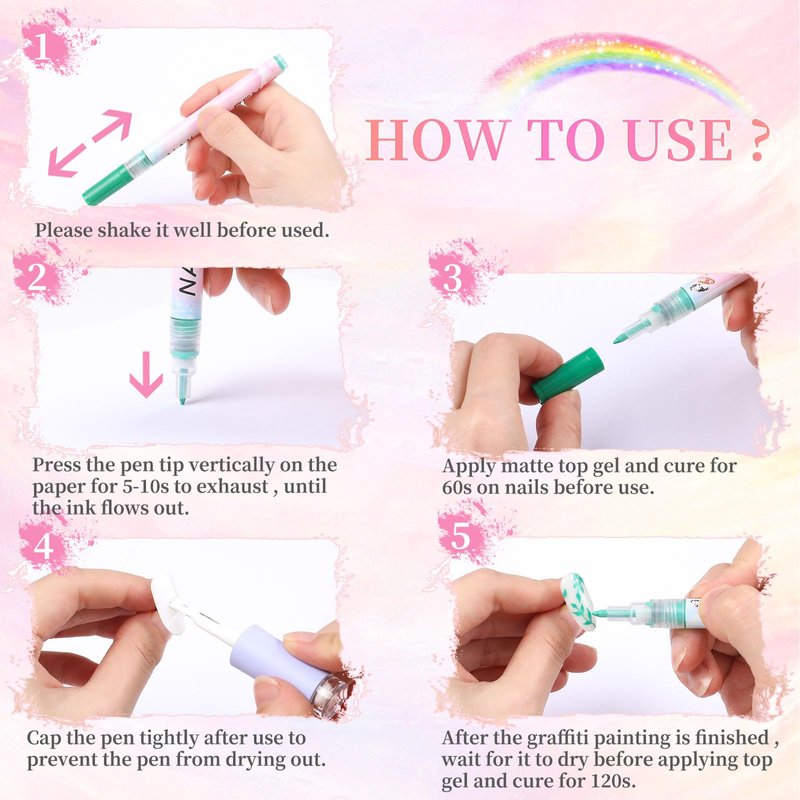 1

HOW TO USE ?

Please shake it well before used.

2

NA

Press the pen tip vertically on the paper for 5-10s to exhaust , until the ink flows out.

3

Apply matte top gel and cure for 60s on nails before use.

4

Cap the pen tightly after use to prevent the pen from drying out.

5

After the graffiti painting is finished , wait for it to dry before applying top gel and cure for 120s.