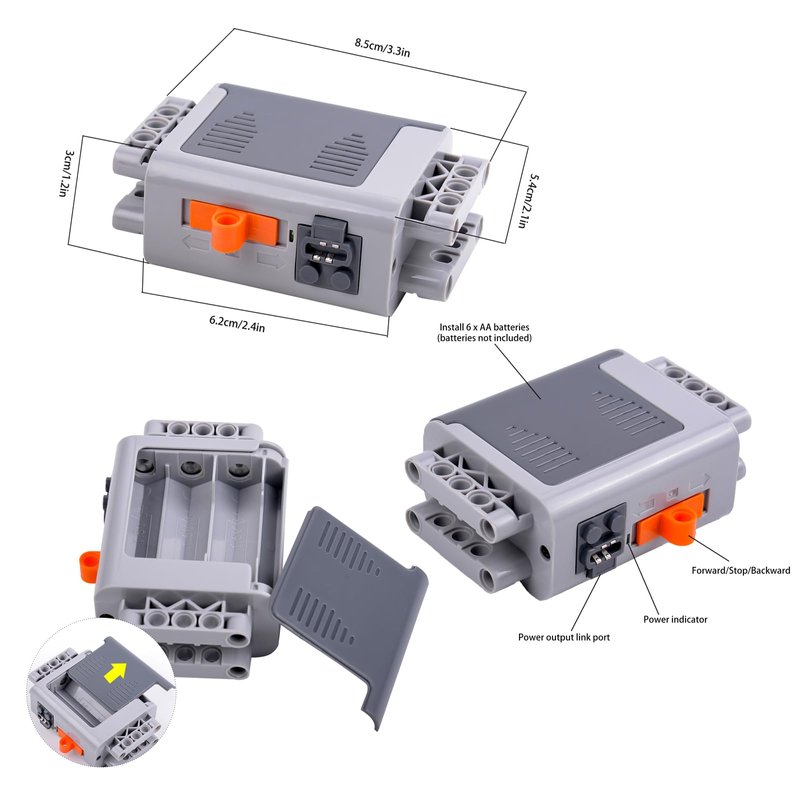 8.5cm/3.3in

3cm/1.2in

5.4cm/2.1in

6.2cm/2.4in

Install 6 x AA batteries
(batteries not included)

Forward/Stop/Backward

Power indicator

Power output link port