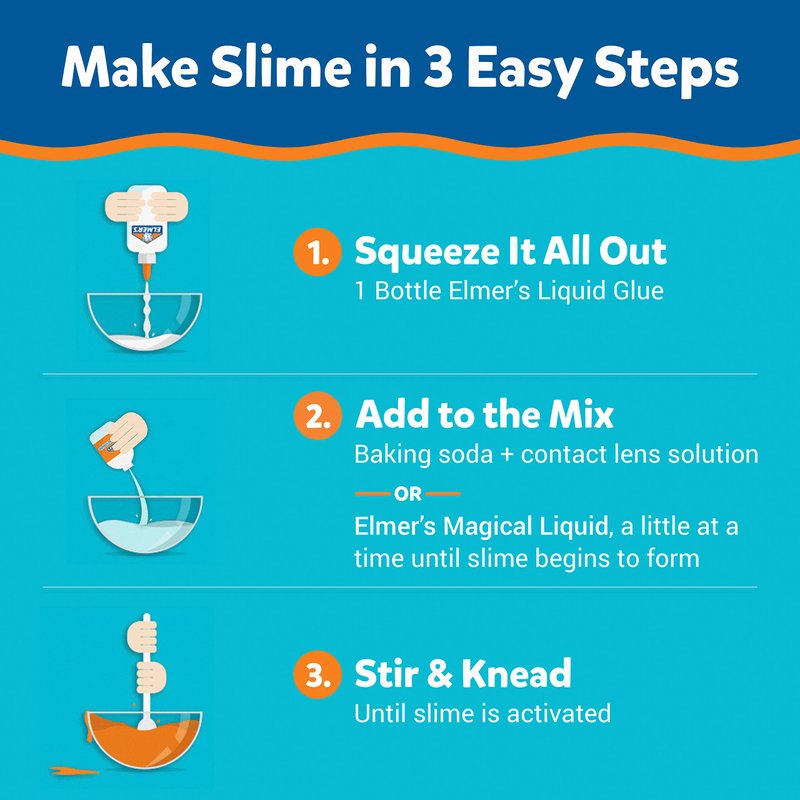 Make Slime in 3 Easy Steps

ELMER'S

1. Squeeze It All Out
1 Bottle Elmer's Liquid Glue

2. Add to the Mix
Baking soda + contact lens solution
OR
Elmer's Magical Liquid, a little at a time until slime begins to form

3. Stir & Knead
Until slime is activated