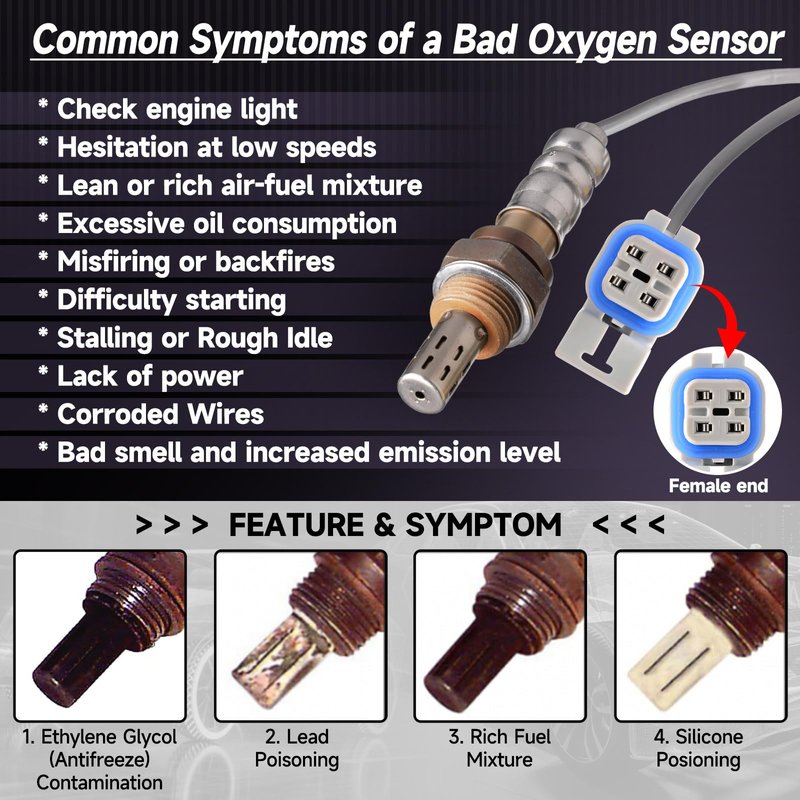 Common Symptoms of a Bad Oxygen Sensor

* Check engine light
* Hesitation at low speeds
* Lean or rich air-fuel mixture
* Excessive oil consumption
* Misfiring or backfires
* Difficulty starting
* Stalling or Rough Idle
* Lack of power
* Corroded Wires
* Bad smell and increased emission level

Female end

> > > FEATURE & SYMPTOM < < <

1. Ethylene Glycol (Antifreeze) Contamination

2. Lead Poisoning

3. Rich Fuel Mixture

4. Silicone Posioning