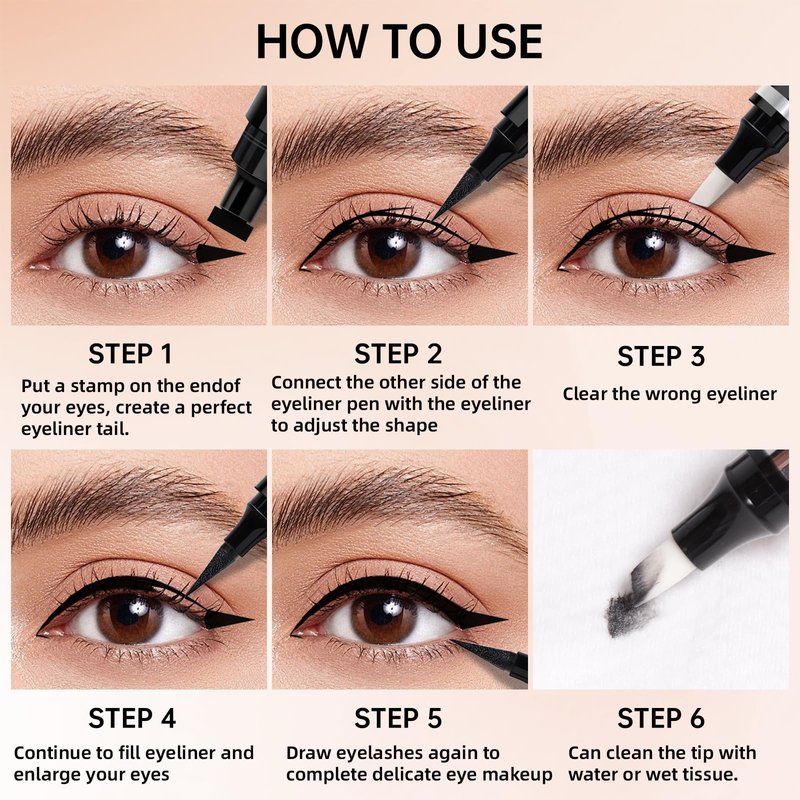 HOW TO USE

STEP 1
Put a stamp on the endof your eyes, create a perfect eyeliner tail.

STEP 2
Connect the other side of the eyeliner pen with the eyeliner to adjust the shape

STEP 3
Clear the wrong eyeliner

STEP 4
Continue to fill eyeliner and enlarge your eyes

STEP 5
Draw eyelashes again to complete delicate eye makeup

STEP 6
Can clean the tip with water or wet tissue.