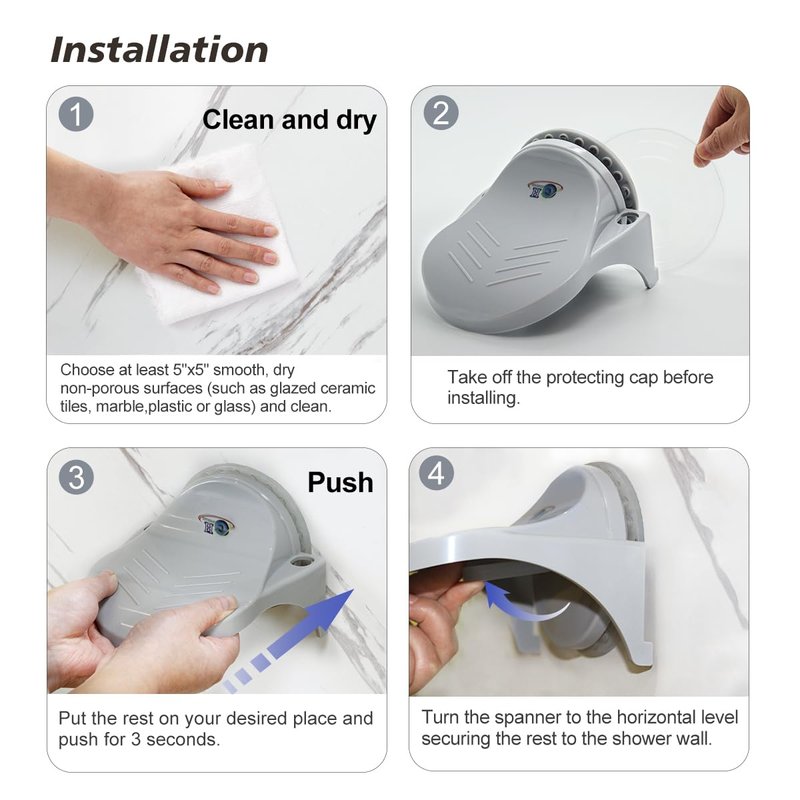 Installation

1

Clean and dry

Choose at least 5"x5" smooth, dry non-porous surfaces (such as glazed ceramic tiles, marble,plastic or glass) and clean.

2

Take off the protecting cap before installing.

3

Push

Put the rest on your desired place and push for 3 seconds.

4

Turn the spanner to the horizontal level securing the rest to the shower wall.