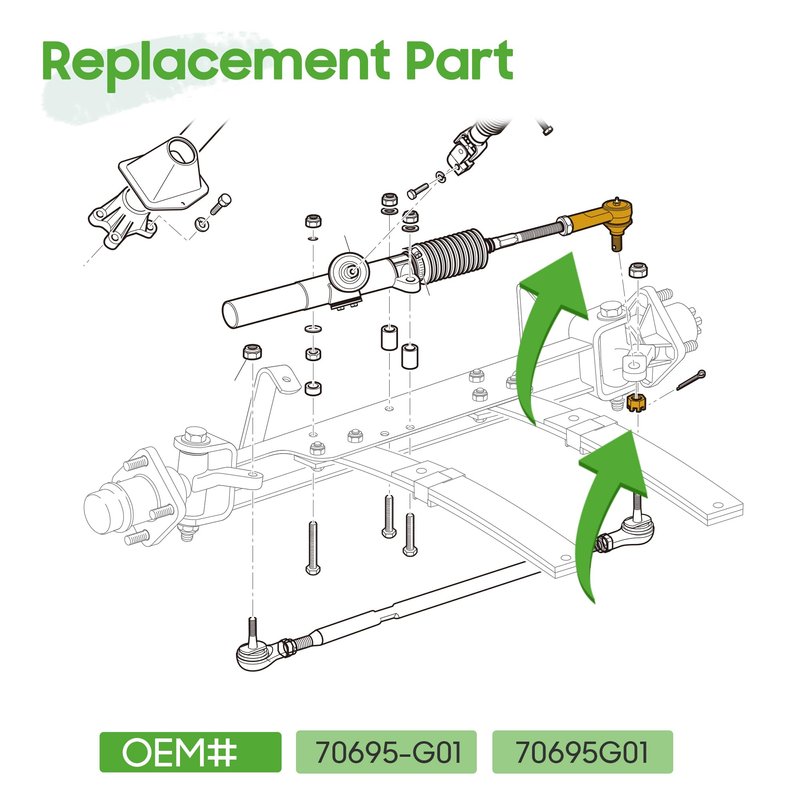 Replacement Part

OEM# 70695-G01 70695G01