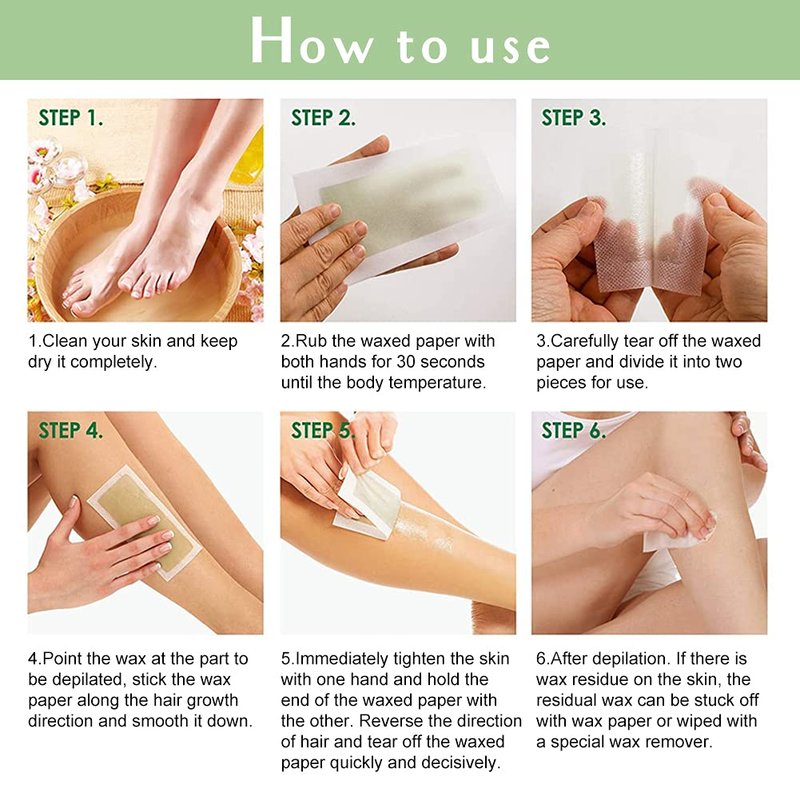 How to use

STEP 1.

1.Clean your skin and keep dry it completely.

STEP 2.

2.Rub the waxed paper with both hands for 30 seconds until the body temperature.

STEP 3.

3.Carefully tear off the waxed paper and divide it into two pieces for use.

STEP 4.

4.Point the wax at the part to be depilated, stick the wax paper along the hair growth direction and smooth it down.

STEP 5.

5.Immediately tighten the skin with one hand and hold the end of the waxed paper with the other. Reverse the direction of hair and tear off the waxed paper quickly and decisively.

STEP 6.

6.After depilation. If there is wax residue on the skin, the residual wax can be stuck off with wax paper or wiped with a special wax remover.