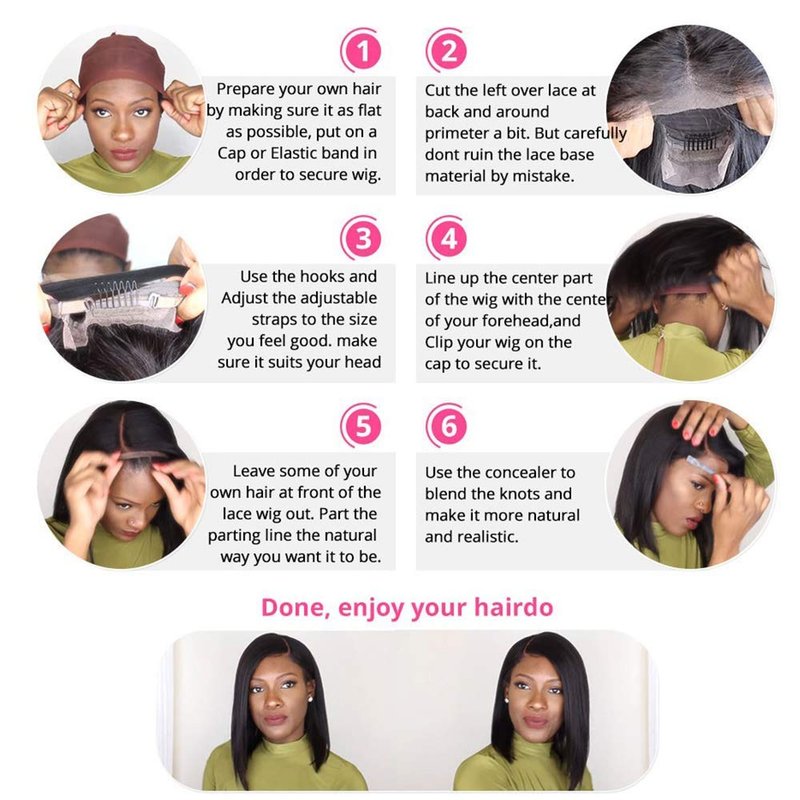 1

Prepare your own hair by making sure it as flat as possible, put on a Cap or Elastic band in order to secure wig.

2

Cut the left over lace at back and around primeter a bit. But carefully dont ruin the lace base material by mistake.

3

Use the hooks and Adjust the adjustable straps to the size you feel good. make sure it suits your head

4

Line up the center part of the wig with the cente of your forehead,and Clip your wig on the cap to secure it.

5

Leave some of your own hair at front of the lace wig out. Part the parting line the natural way you want it to be.

6

Use the concealer to blend the knots and make it more natural and realistic.

Done, enjoy your hairdo