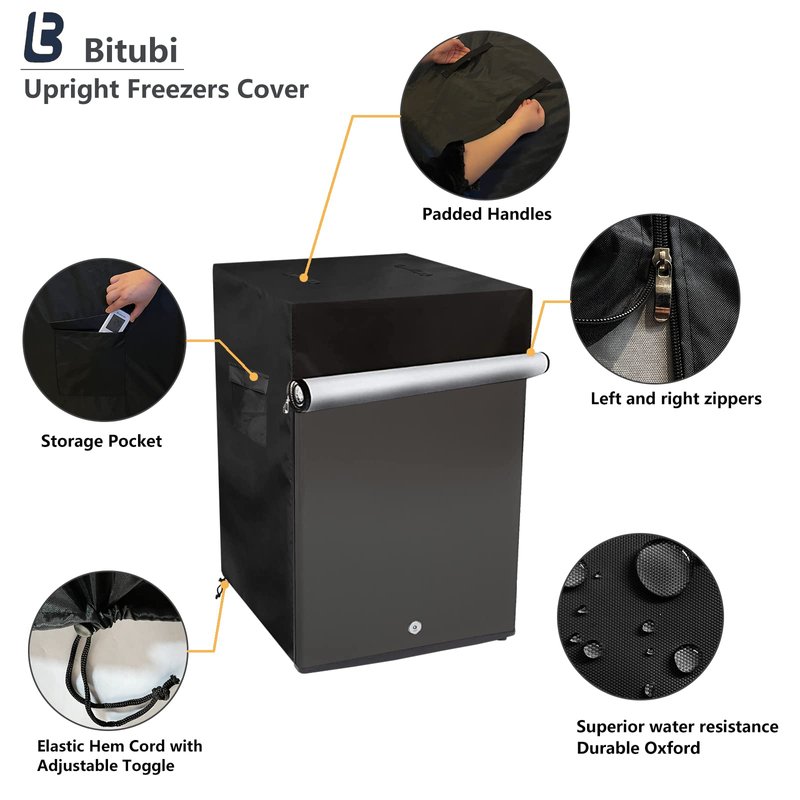 Bitubi
Upright Freezers Cover

Padded Handles

Storage Pocket

Left and right zippers

Elastic Hem Cord with Adjustable Toggle

Superior water resistance
Durable Oxford