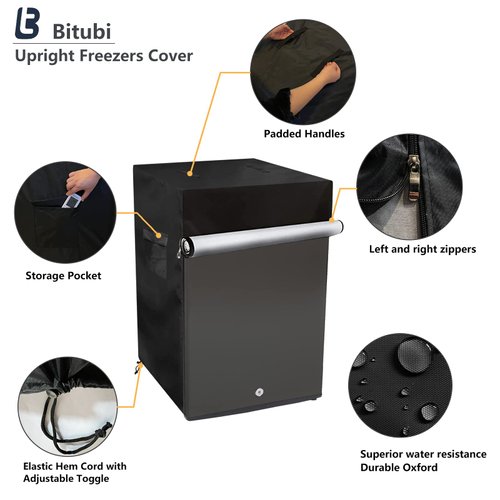 Bitubi
Upright Freezers Cover

Padded Handles

Storage Pocket

Left and right zippers

Elastic Hem Cord with Adjustable Toggle

Superior water resistance Durable Oxford