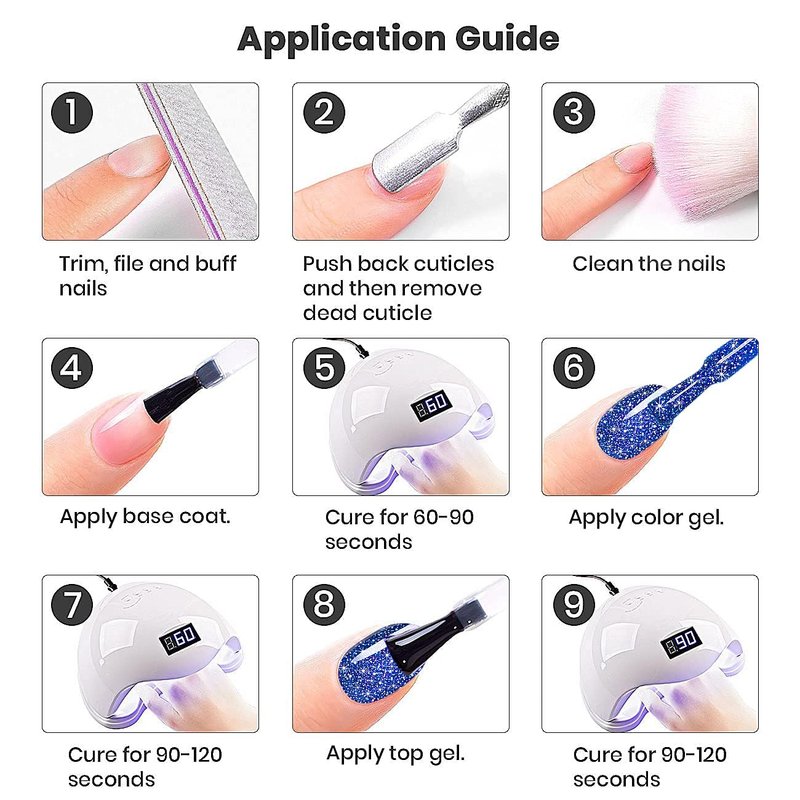 Application Guide

1
Trim, file and buff nails

2
Push back cuticles and then remove dead cuticle

3
Clean the nails

4
Apply base coat.

5
60
Cure for 60-90 seconds

6
Apply color gel.

7
60
Cure for 90-120 seconds

8
Apply top gel.

9
90
Cure for 90-120 seconds