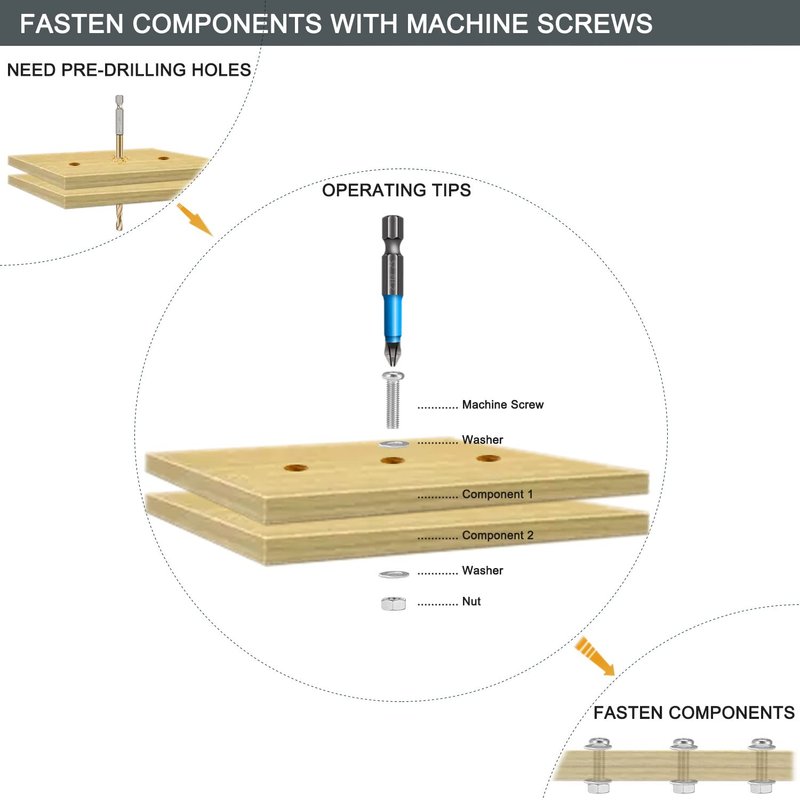 FASTEN COMPONENTS WITH MACHINE SCREWS

NEED PRE-DRILLING HOLES

OPERATING TIPS

............ Machine Screw

............ Washer

............ Component 1

............ Component 2

............ Washer

............ Nut

FASTEN COMPONENTS