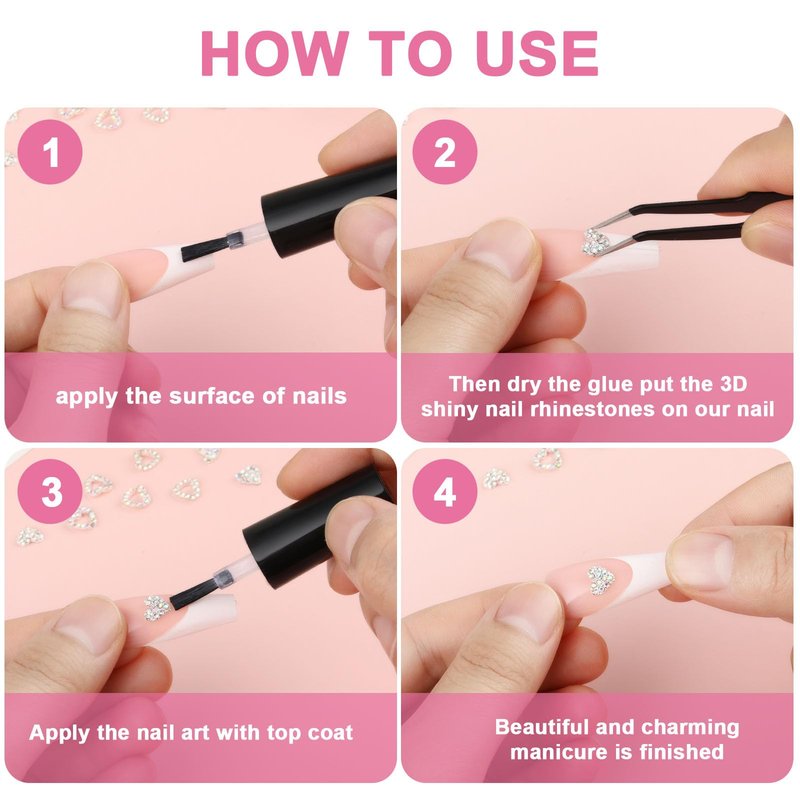 HOW TO USE

1

apply the surface of nails

2

Then dry the glue put the 3D shiny nail rhinestones on our nail

3

Apply the nail art with top coat

4

Beautiful and charming manicure is finished