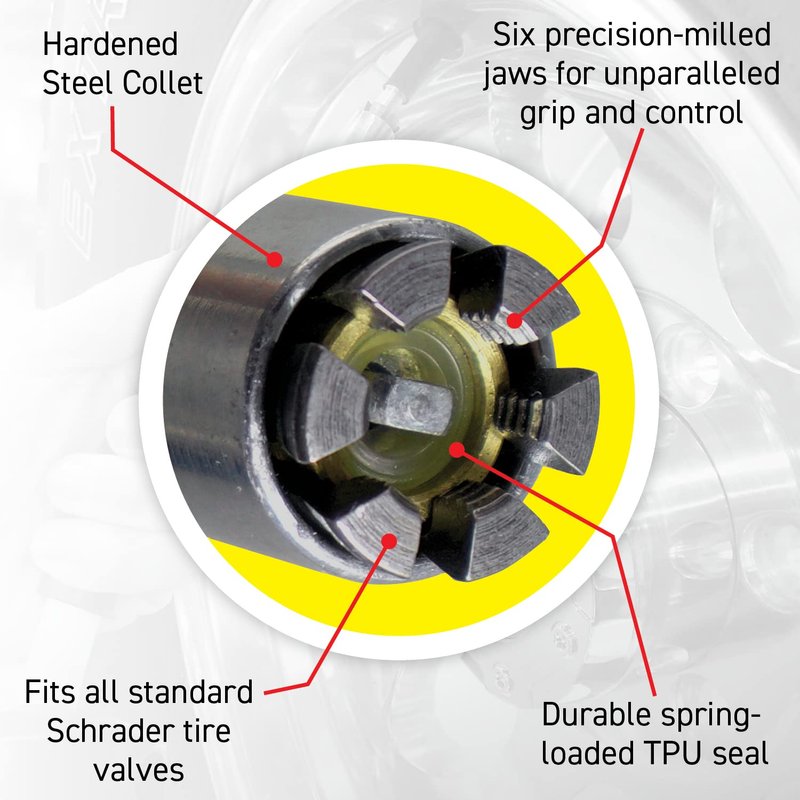 Hardened Steel Collet

Six precision-milled jaws for unparalleled grip and control

Fits all standard Schrader tire valves

Durable spring-loaded TPU seal