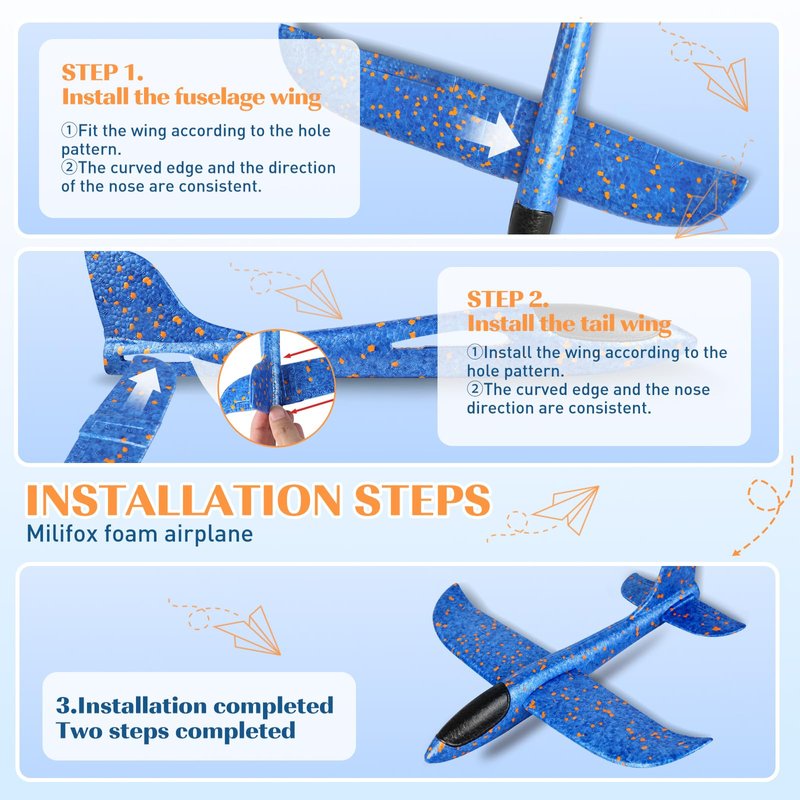 STEP 1.
Install the fuselage wing

①Fit the wing according to the hole pattern.
②The curved edge and the direction of the nose are consistent.

STEP 2.
Install the tail wing

①Install the wing according to the hole pattern.
②The curved edge and the nose direction are consistent.

INSTALLATION STEPS
Milifox foam airplane

3.Installation completed
Two steps completed