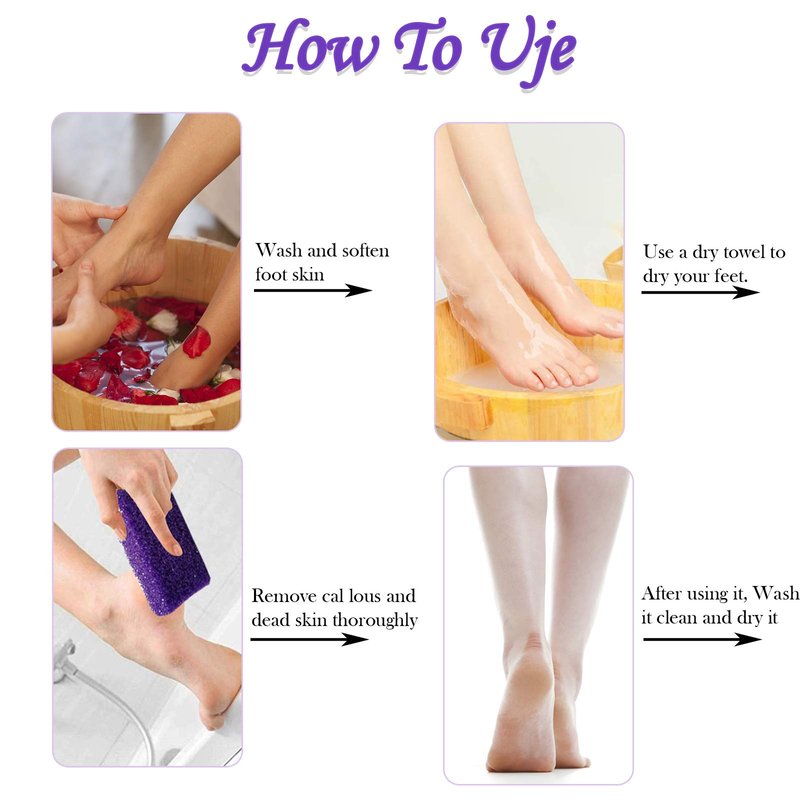 How To Uje

Wash and soften foot skin

Use a dry towel to dry your feet.

Remove cal lous and dead skin thoroughly

After using it, Wash it clean and dry it