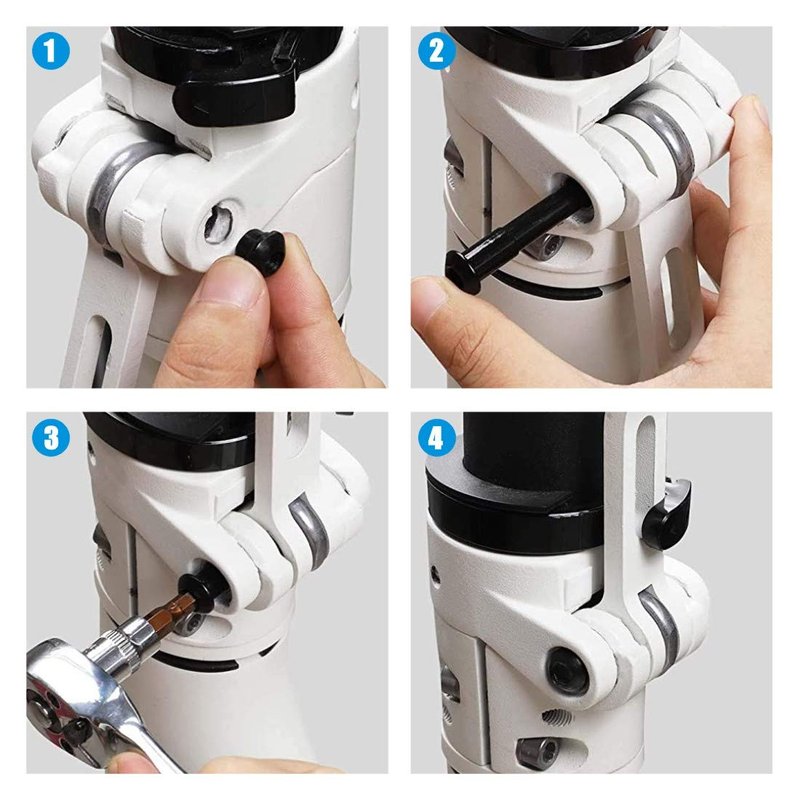 1

2

3

4