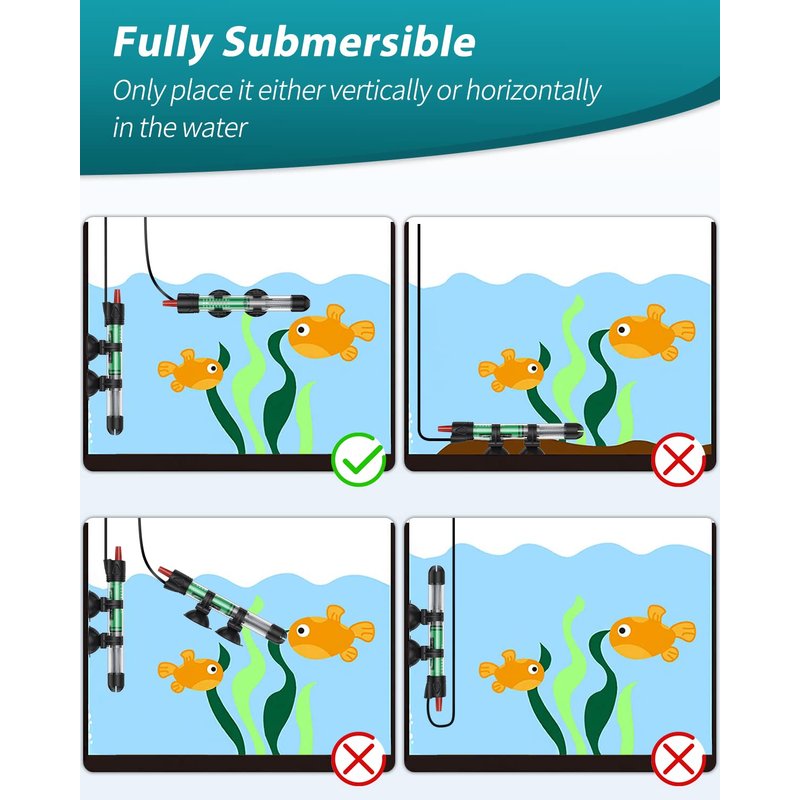 Fully Submersible
Only place it either vertically or horizontally in the water