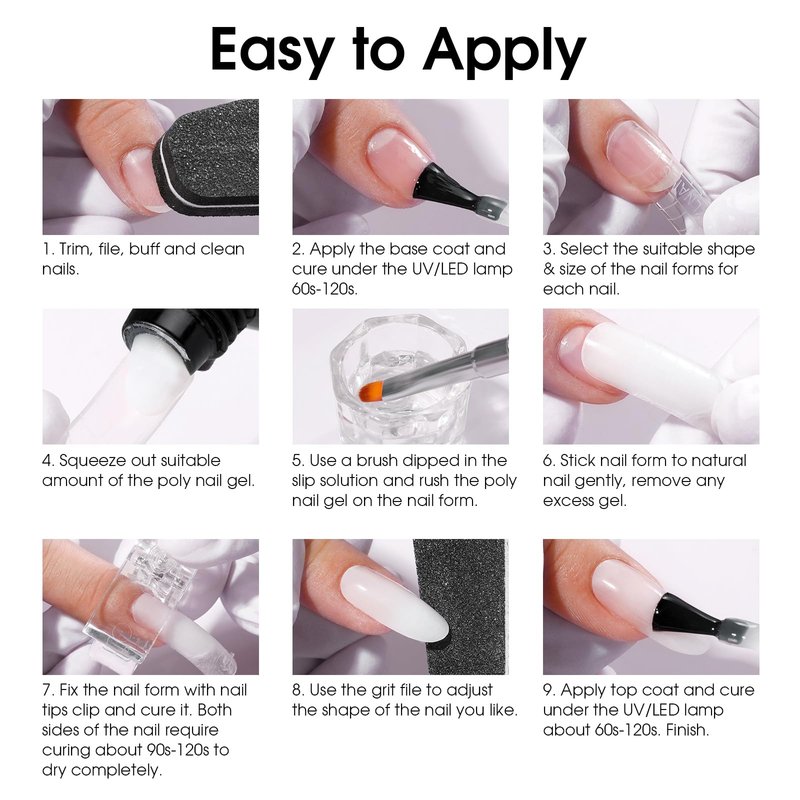 Easy to Apply

1. Trim, file, buff and clean nails.

2. Apply the base coat and cure under the UV/LED lamp 60s-120s.

3. Select the suitable shape & size of the nail forms for each nail.

4. Squeeze out suitable amount of the poly nail gel.

5. Use a brush dipped in the slip solution and rush the poly nail gel on the nail form.

6. Stick nail form to natural nail gently, remove any excess gel.

7. Fix the nail form with nail tips clip and cure it. Both sides of the nail require curing about 90s-120s to dry completely.

8. Use the grit file to adjust the shape of the nail you like.

9. Apply top coat and cure under the UV/LED lamp about 60s-120s. Finish.