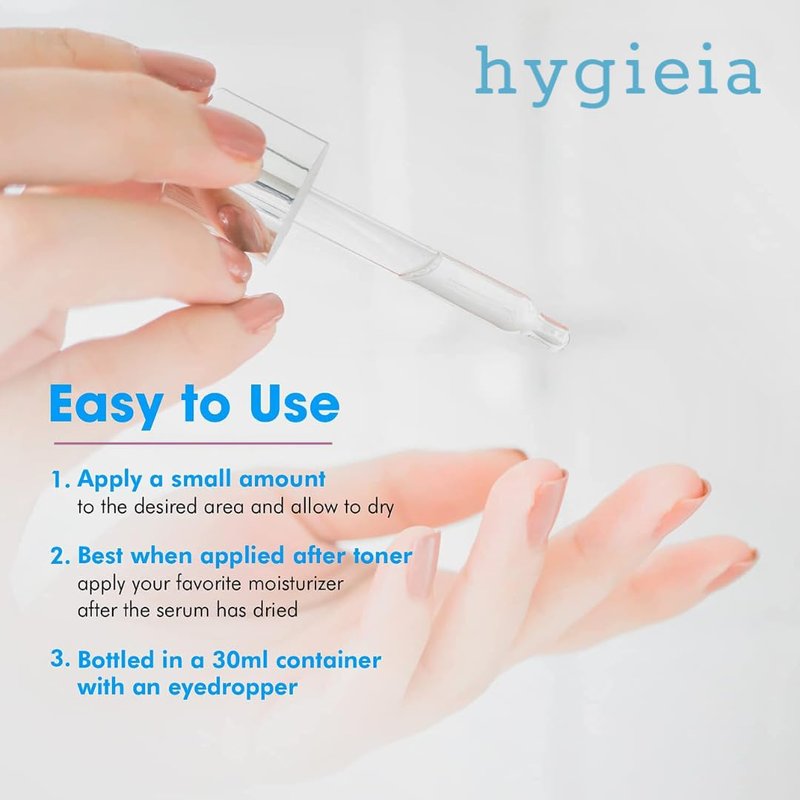 hygieia

Easy to Use

1. Apply a small amount
to the desired area and allow to dry

2. Best when applied after toner
apply your favorite moisturizer
after the serum has dried

3. Bottled in a 30ml container
with an eyedropper