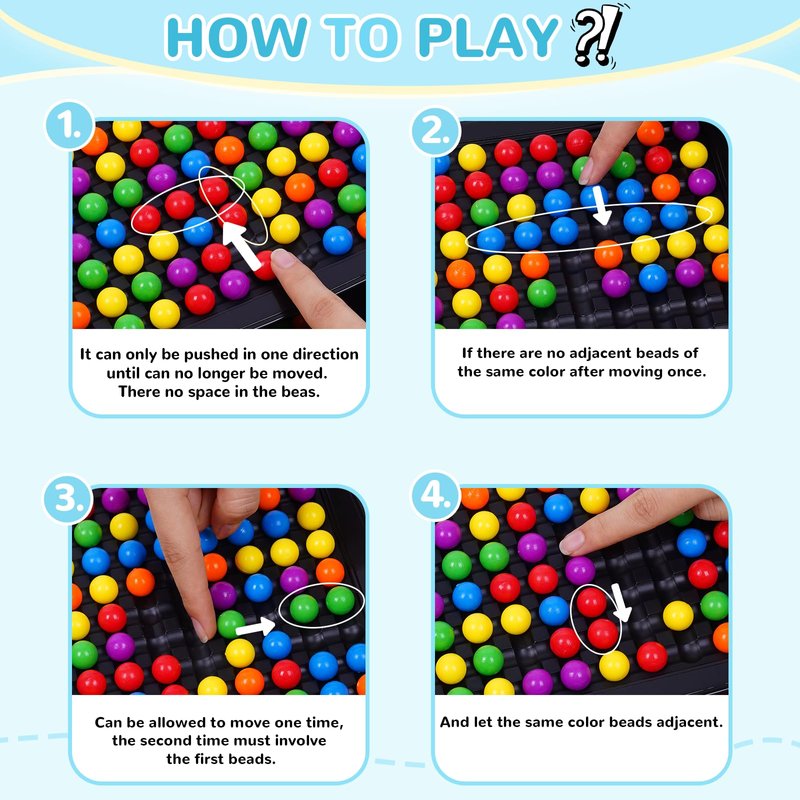 HOW TO PLAY ?!

1.

It can only be pushed in one direction until can no longer be moved. There no space in the beas.

2.

If there are no adjacent beads of the same color after moving once.

3.

Can be allowed to move one time, the second time must involve the first beads.

4.

And let the same color beads adjacent.