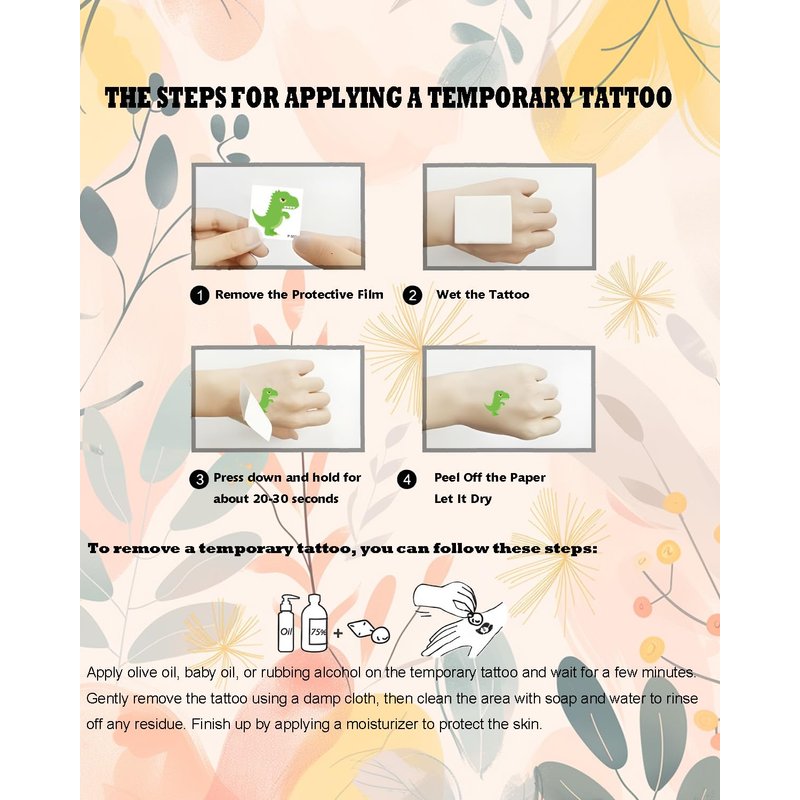 THE STEPS FOR APPLYING A TEMPORARY TATTOO

1 Remove the Protective Film

2 Wet the Tattoo

3 Press down and hold for about 20-30 seconds

4 Peel Off the Paper Let It Dry

To remove a temporary tattoo, you can follow these steps:

Oil

75%

+

Apply olive oil, baby oil, or rubbing alcohol on the temporary tattoo and wait for a few minutes. Gently remove the tattoo using a damp cloth, then clean the area with soap and water to rinse off any residue. Finish up by applying a moisturizer to protect the skin.