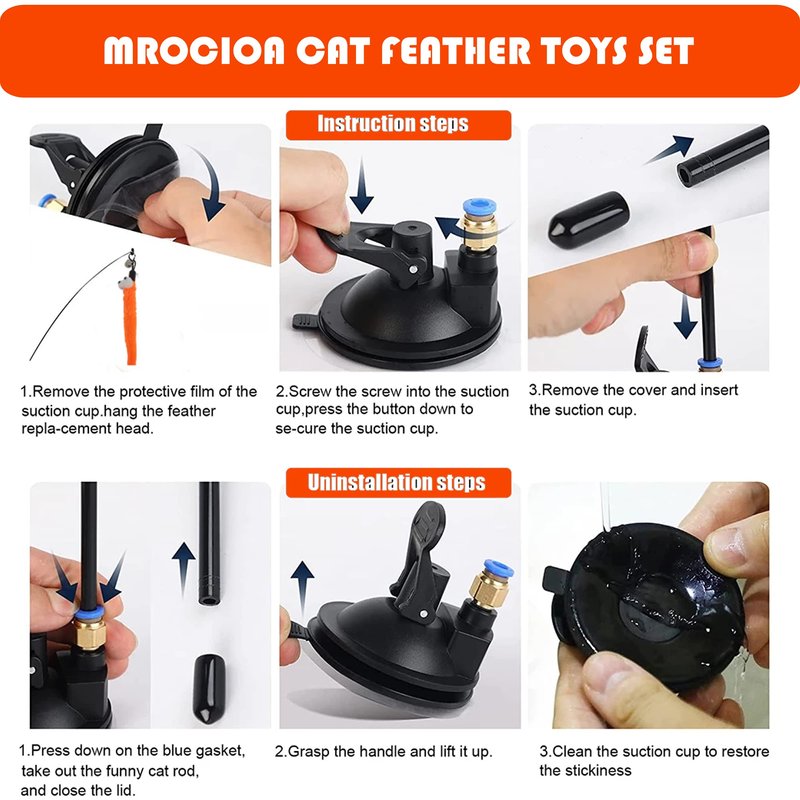 MROCIOA CAT FEATHER TOYS SET

Instruction steps

1.Remove the protective film of the suction cup.hang the feather repla-cement head.

2.Screw the screw into the suction cup,press the button down to se-cure the suction cup.

3.Remove the cover and insert the suction cup.

Uninstallation steps

1.Press down on the blue gasket, take out the funny cat rod, and close the lid.

2.Grasp the handle and lift it up.

3.Clean the suction cup to restore the stickiness