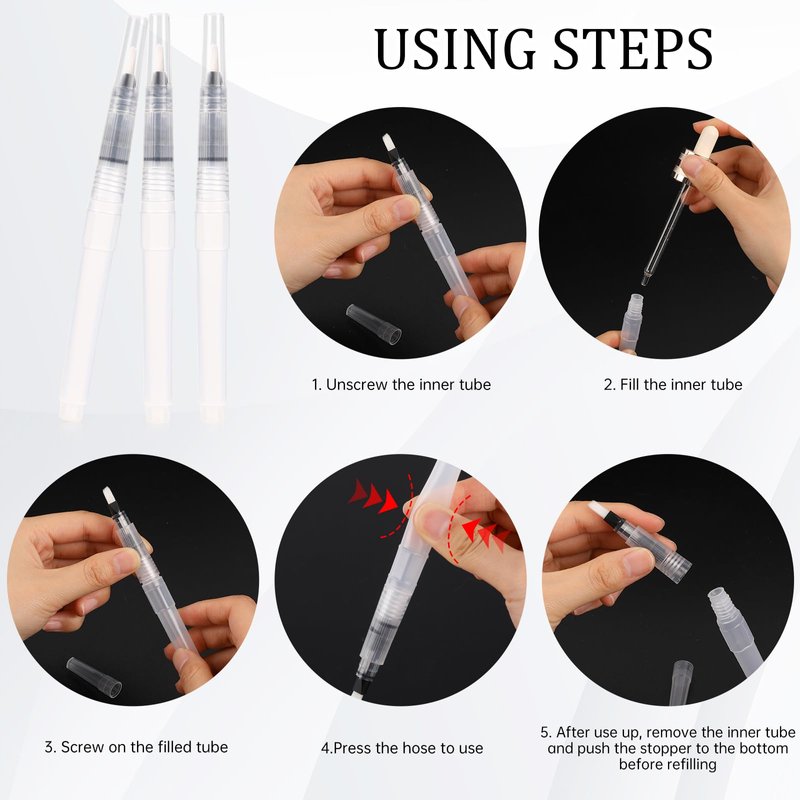 USING STEPS

1. Unscrew the inner tube

2. Fill the inner tube

3. Screw on the filled tube

4.Press the hose to use

5. After use up, remove the inner tube and push the stopper to the bottom before refilling