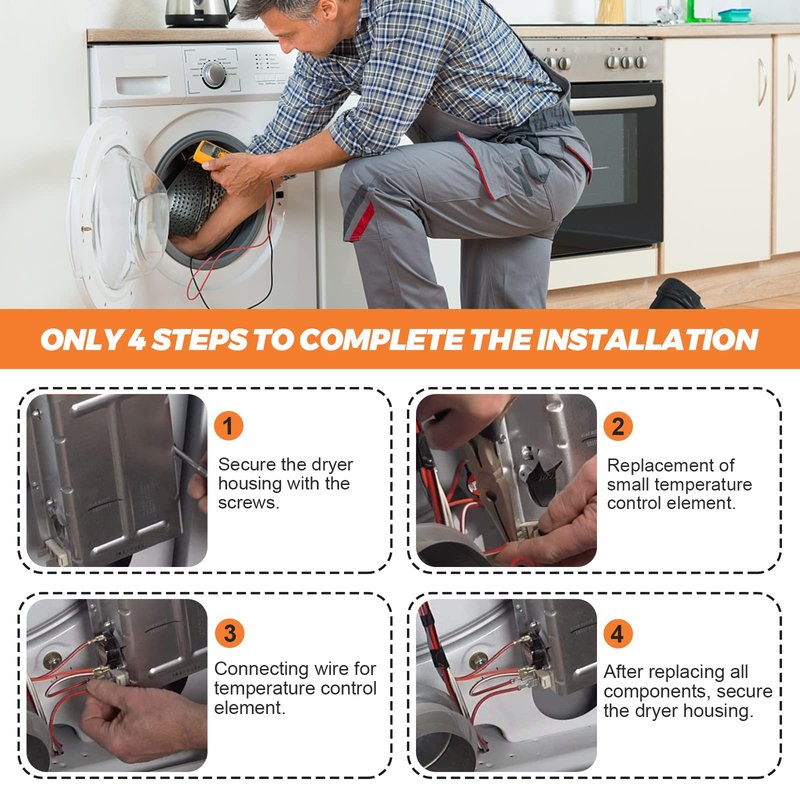 ONLY 4 STEPS TO COMPLETE THE INSTALLATION

1
Secure the dryer housing with the screws.

2
Replacement of small temperature control element.

3
Connecting wire for temperature control element.

4
After replacing all components, secure the dryer housing.