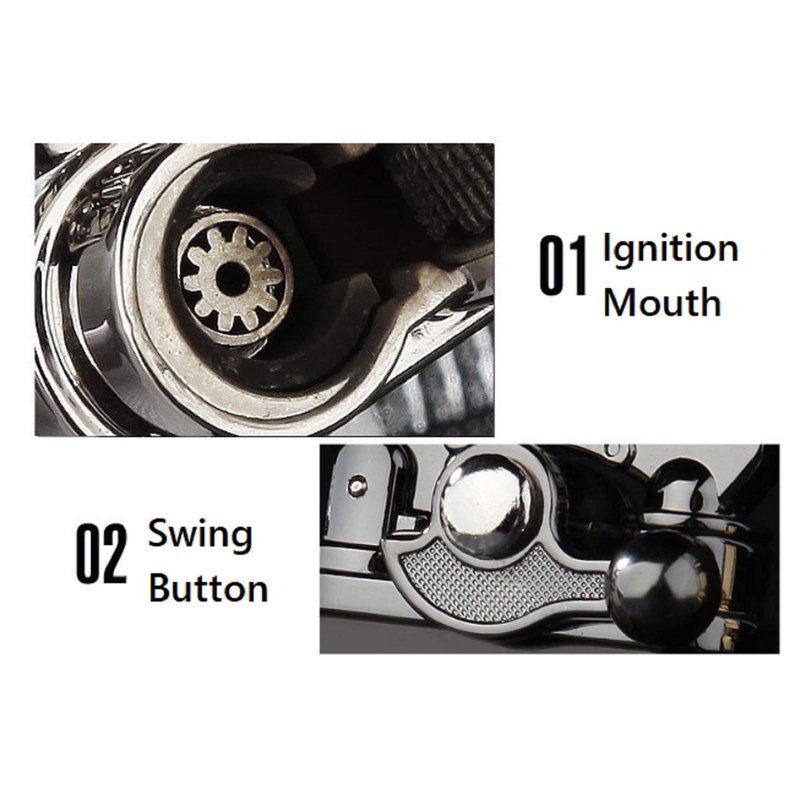 01 Ignition Mouth

02 Swing Button