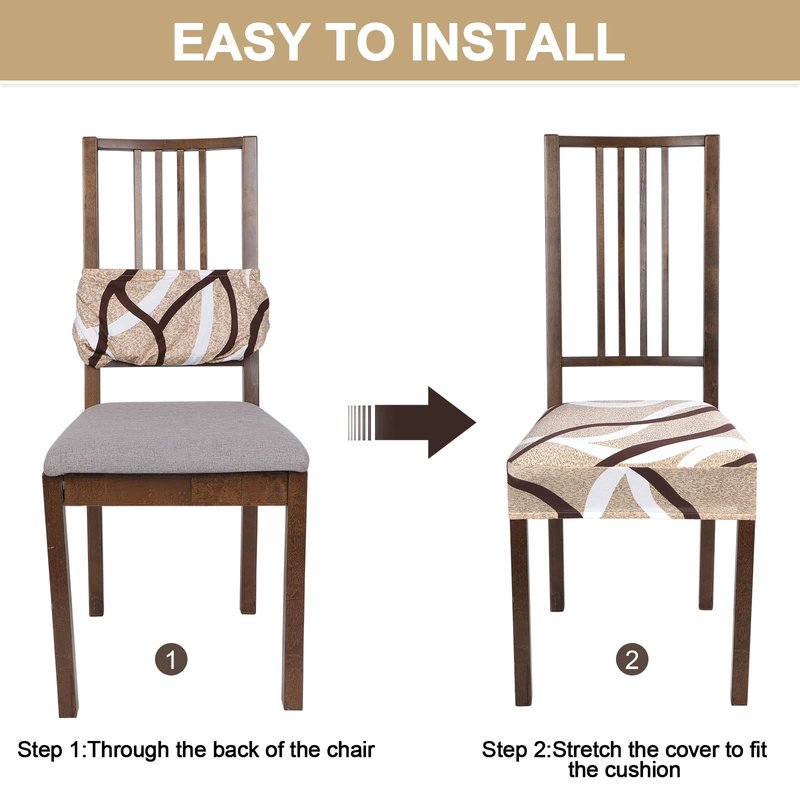 EASY TO INSTALL

1

2

Step 1:Through the back of the chair

Step 2:Stretch the cover to fit the cushion