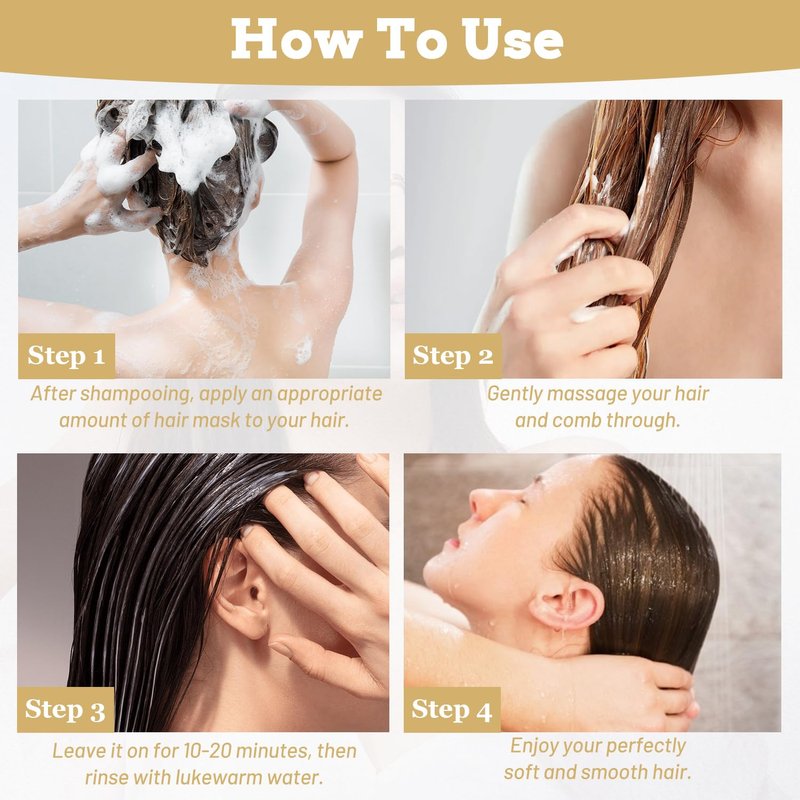 How To Use

Step 1
After shampooing, apply an appropriate amount of hair mask to your hair.

Step 2
Gently massage your hair and comb through.

Step 3
Leave it on for 10-20 minutes, then rinse with lukewarm water.

Step 4
Enjoy your perfectly soft and smooth hair.