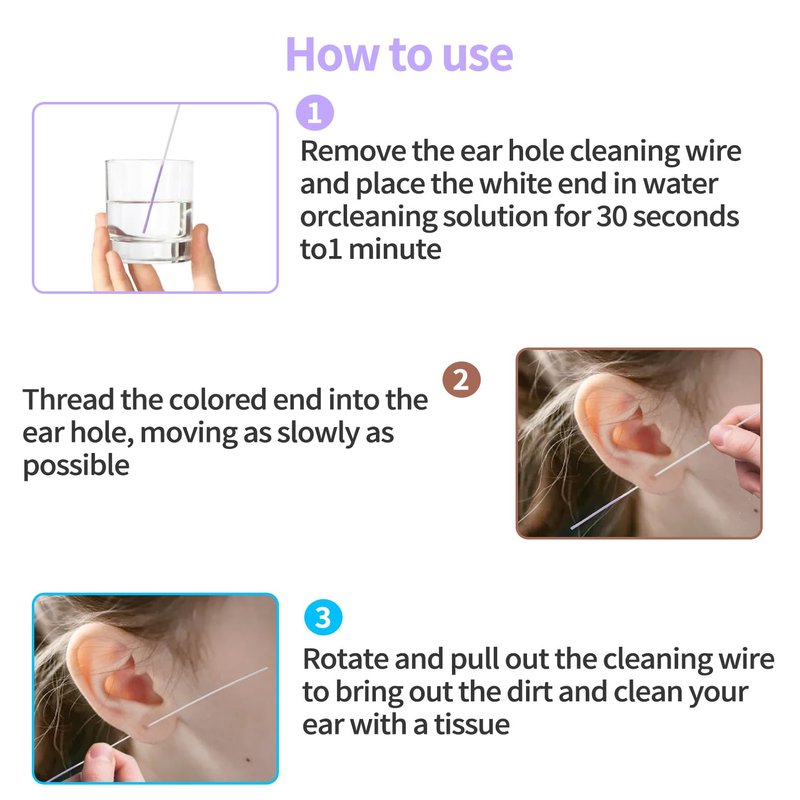 How to use

1

Remove the ear hole cleaning wire and place the white end in water orcleaning solution for 30 seconds to1 minute

2

Thread the colored end into the ear hole, moving as slowly as possible

3

Rotate and pull out the cleaning wire to bring out the dirt and clean your ear with a tissue