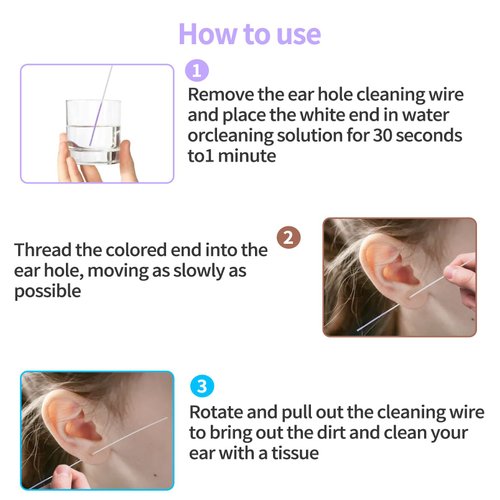 How to use

1

Remove the ear hole cleaning wire and place the white end in water orcleaning solution for 30 seconds to1 minute

2

Thread the colored end into the ear hole, moving as slowly as possible

3

Rotate and pull out the cleaning wire to bring out the dirt and clean your ear with a tissue