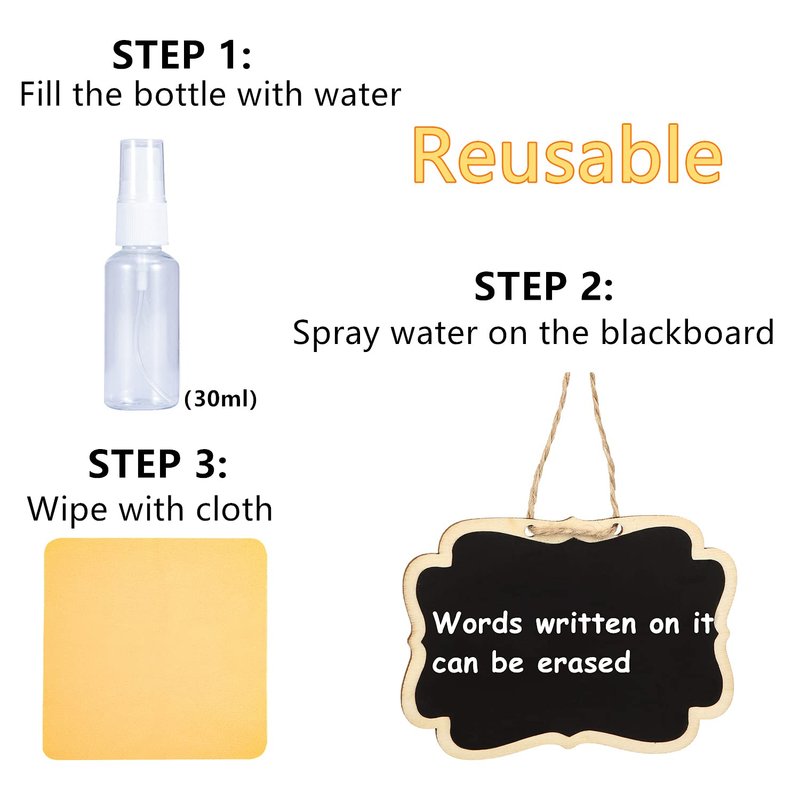 STEP 1:
Fill the bottle with water

Reusable

(30ml)

STEP 2:
Spray water on the blackboard

STEP 3:
Wipe with cloth

Words written on it can be erased