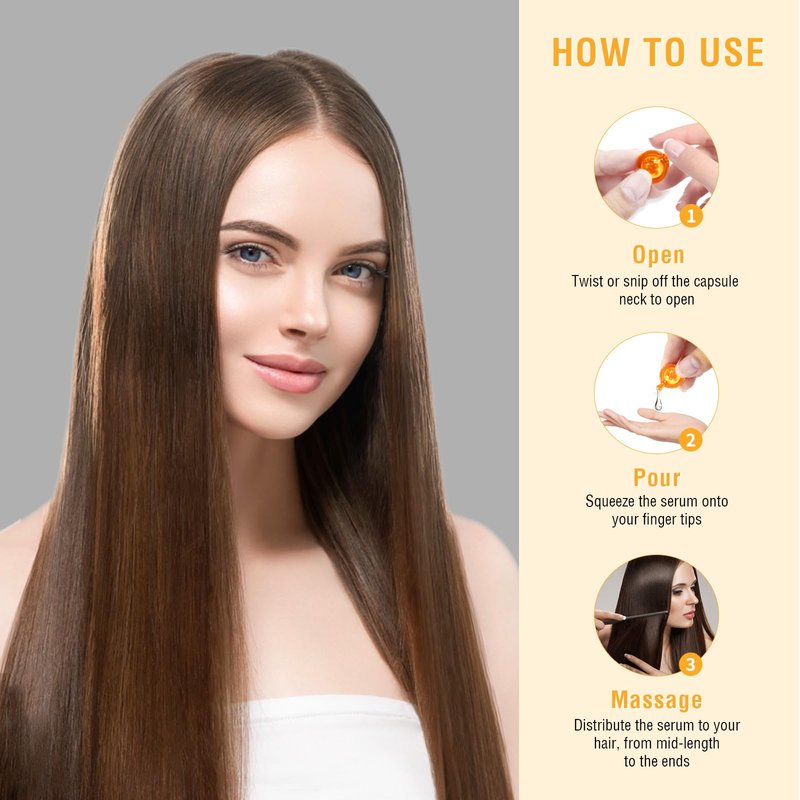 HOW TO USE

1

Open

Twist or snip off the capsule neck to open

2

Pour

Squeeze the serum onto your finger tips

3

Massage

Distribute the serum to your hair, from mid-length to the ends