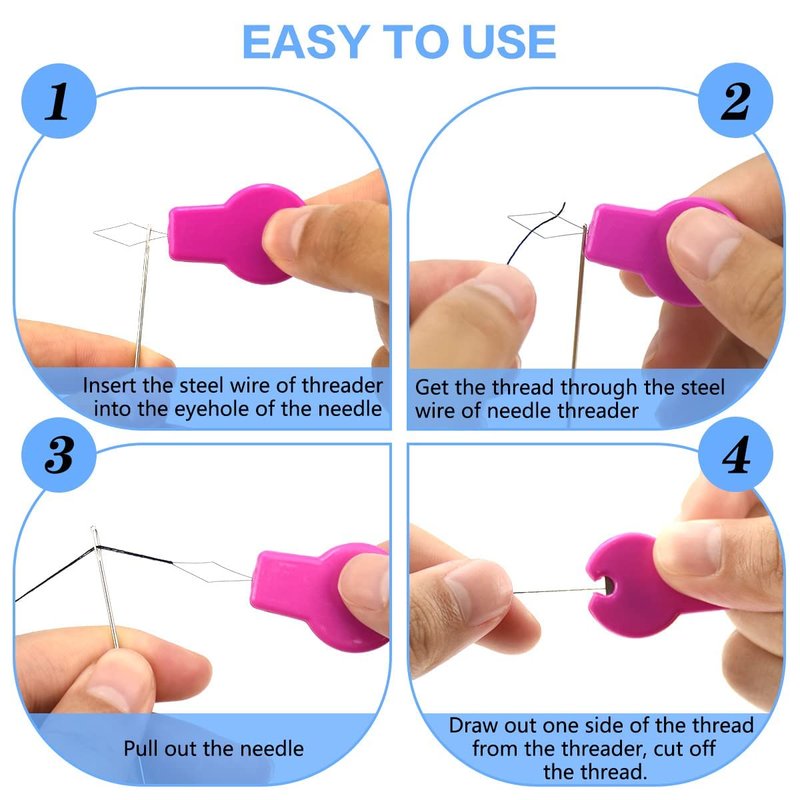 EASY TO USE

1

Insert the steel wire of threader into the eyehole of the needle

2

Get the thread through the steel wire of needle threader

3

Pull out the needle

4

Draw out one side of the thread from the threader, cut off the thread.