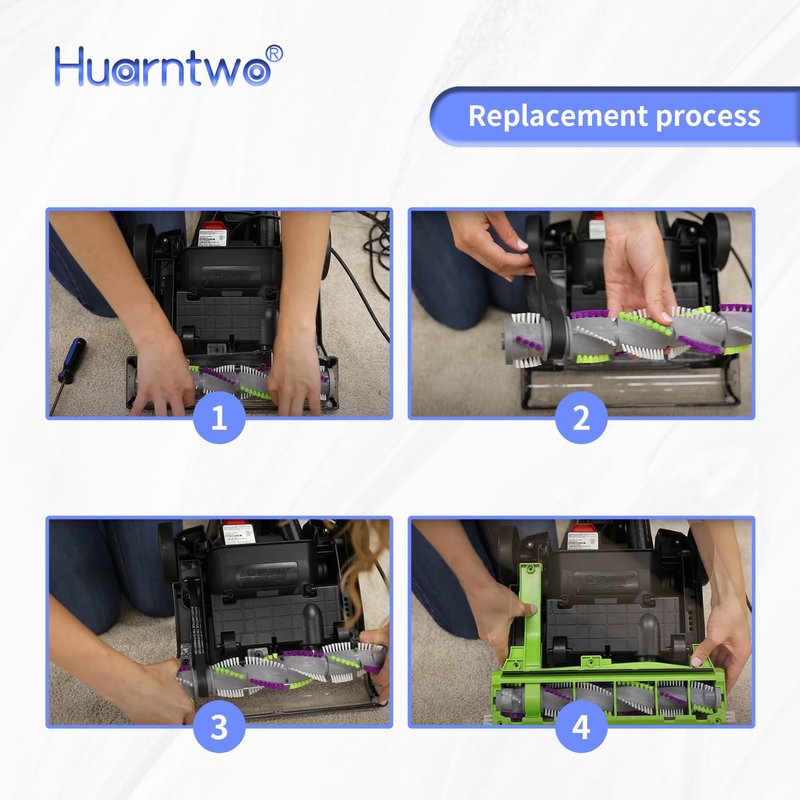 Huarntwo®

Replacement process

1

2

3

4