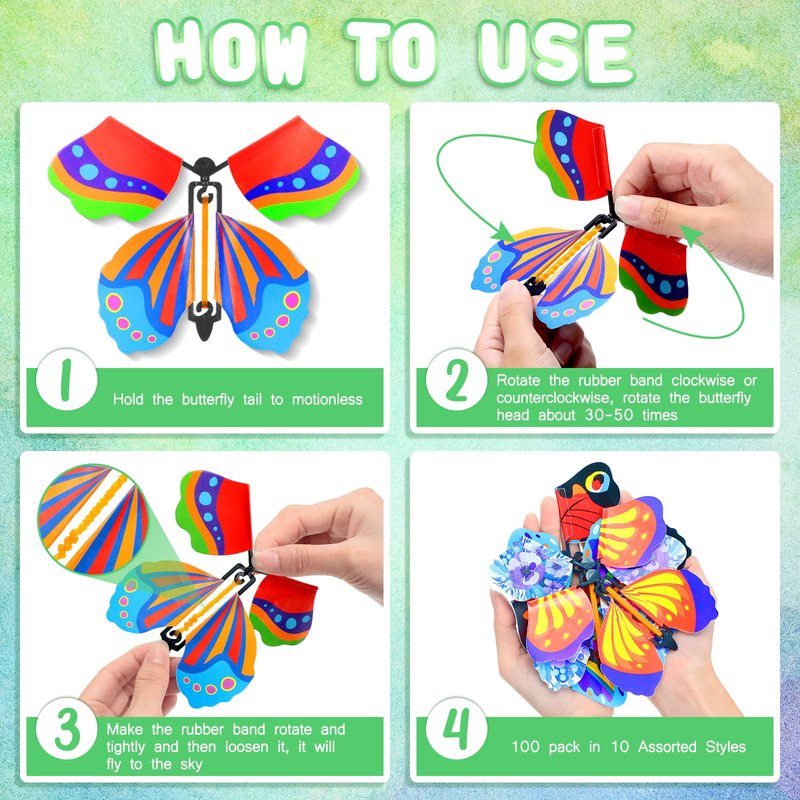 HOW TO USE

1 Hold the butterfly tail to motionless

2 Rotate the rubber band clockwise or counterclockwise, rotate the butterfly head about 30-50 times

3 Make the rubber band rotate and tightly and then loosen it, it will fly to the sky

4 100 pack in 10 Assorted Styles