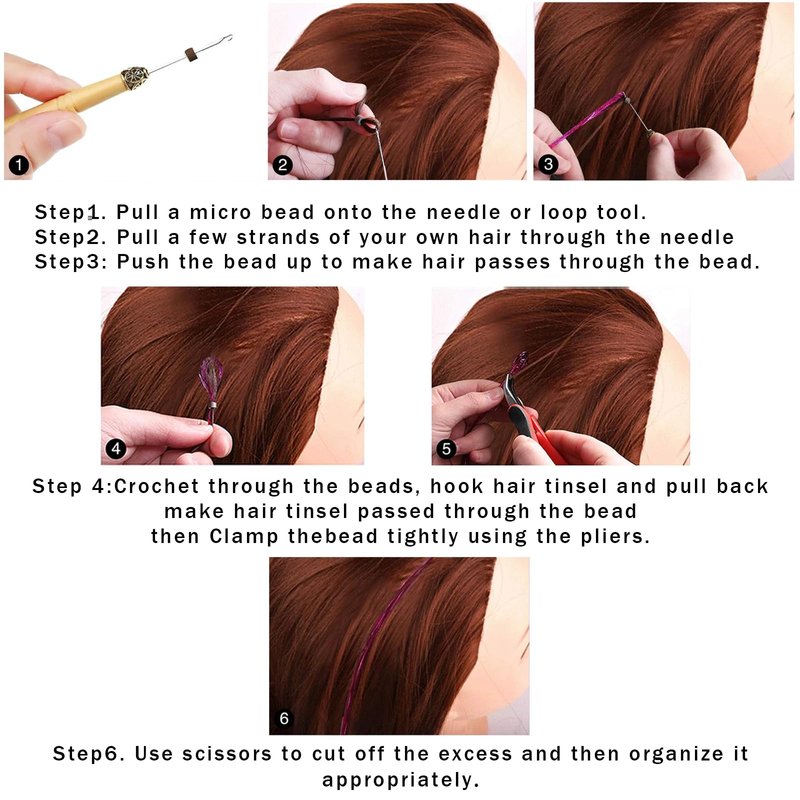 1

2

3

Step1. Pull a micro bead onto the needle or loop tool.
Step2. Pull a few strands of your own hair through the needle
Step3: Push the bead up to make hair passes through the bead.

4

5

Step 4:Crochet through the beads, hook hair tinsel and pull back make hair tinsel passed through the bead then Clamp thebead tightly using the pliers.

6

Step6. Use scissors to cut off the excess and then organize it appropriately.