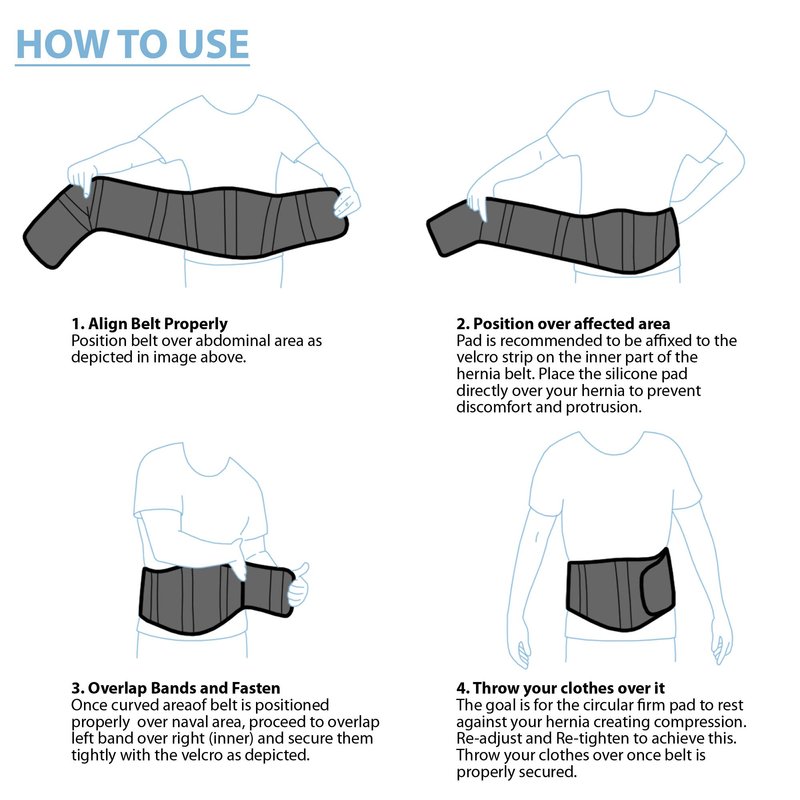 HOW TO USE

1. Align Belt Properly
Position belt over abdominal area as depicted in image above.

2. Position over affected area
Pad is recommended to be affixed to the velcro strip on the inner part of the hernia belt. Place the silicone pad directly over your hernia to prevent discomfort and protrusion.

3. Overlap Bands and Fasten
Once curved areaof belt is positioned properly over naval area, proceed to overlap left band over right (inner) and secure them tightly with the velcro as depicted.

4. Throw your clothes over it
The goal is for the circular firm pad to rest against your hernia creating compression. Re-adjust and Re-tighten to achieve this. Throw your clothes over once belt is properly secured.