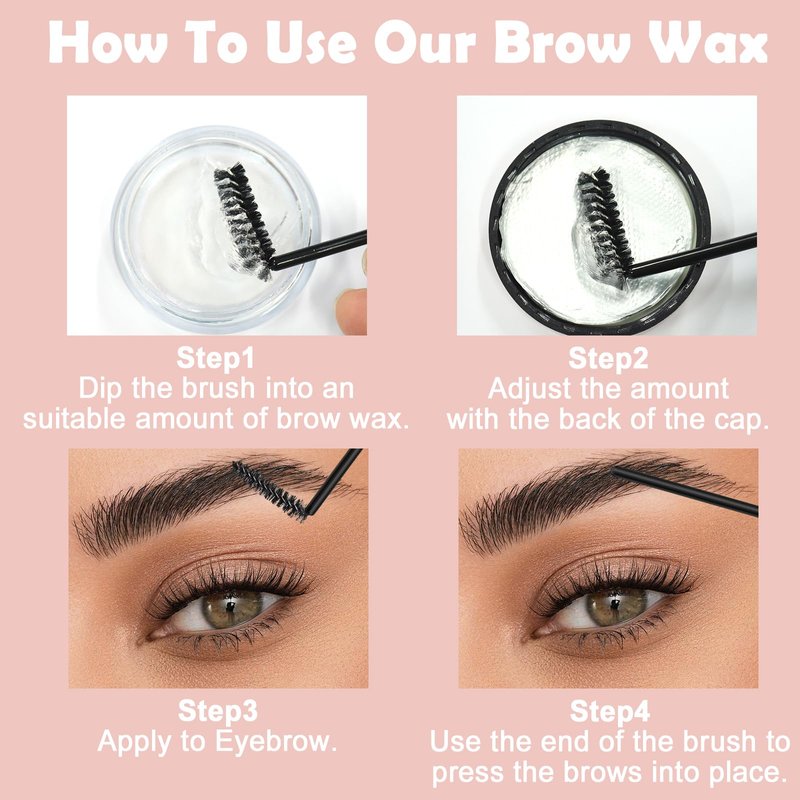 How To Use Our Brow Wax

Step1
Dip the brush into an suitable amount of brow wax.

Step2
Adjust the amount with the back of the cap.

Step3
Apply to Eyebrow.

Step4
Use the end of the brush to press the brows into place.