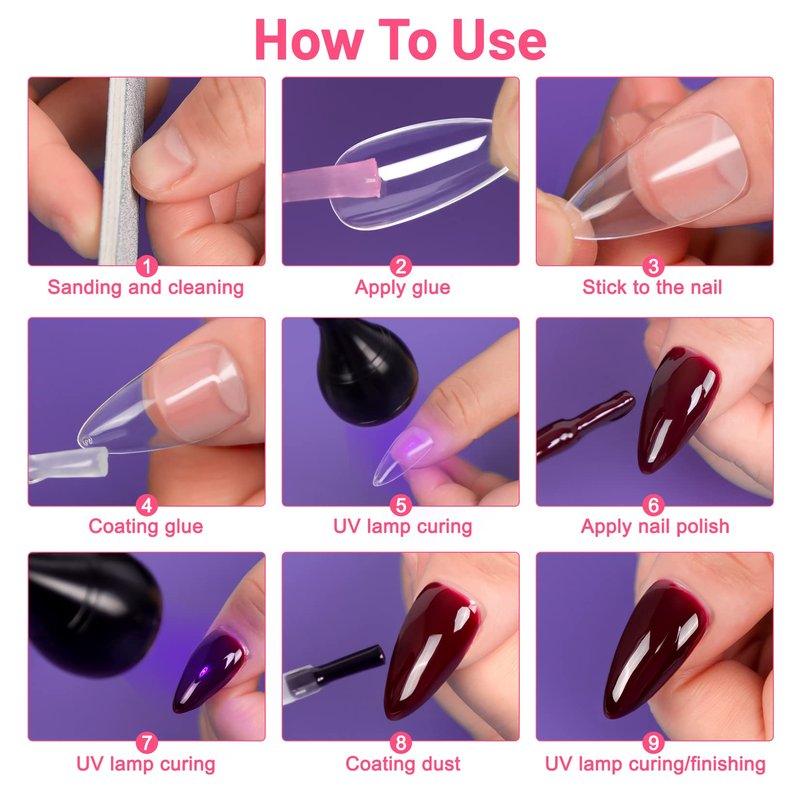 How To Use

1
Sanding and cleaning

2
Apply glue

3
Stick to the nail

4
Coating glue

5
UV lamp curing

6
Apply nail polish

7
UV lamp curing

8
Coating dust

9
UV lamp curing/finishing