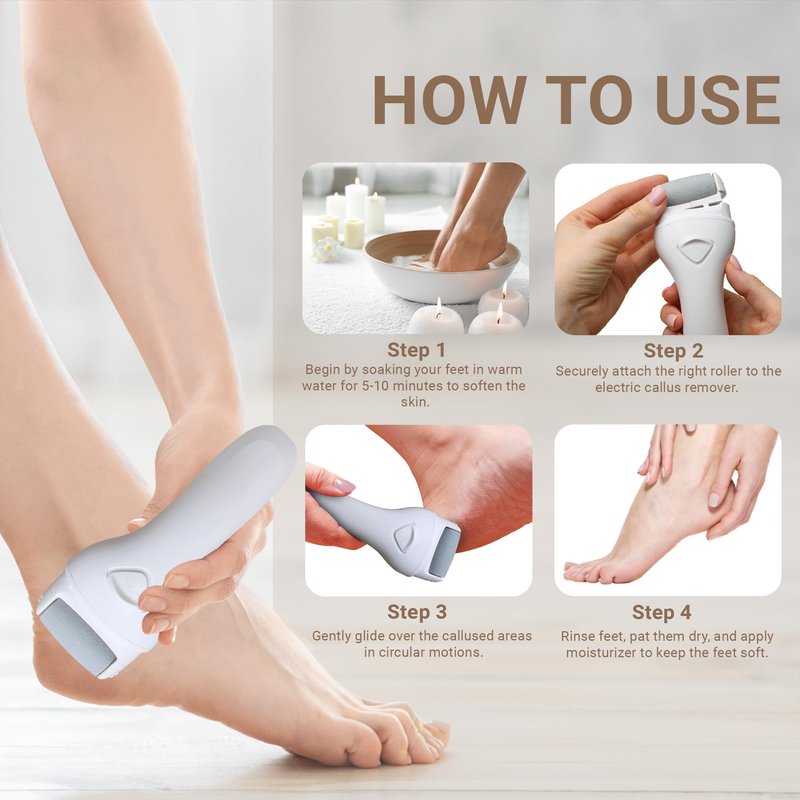 HOW TO USE

Step 1
Begin by soaking your feet in warm water for 5-10 minutes to soften the skin.

Step 2
Securely attach the right roller to the electric callus remover.

Step 3
Gently glide over the callused areas in circular motions.

Step 4
Rinse feet, pat them dry, and apply moisturizer to keep the feet soft.