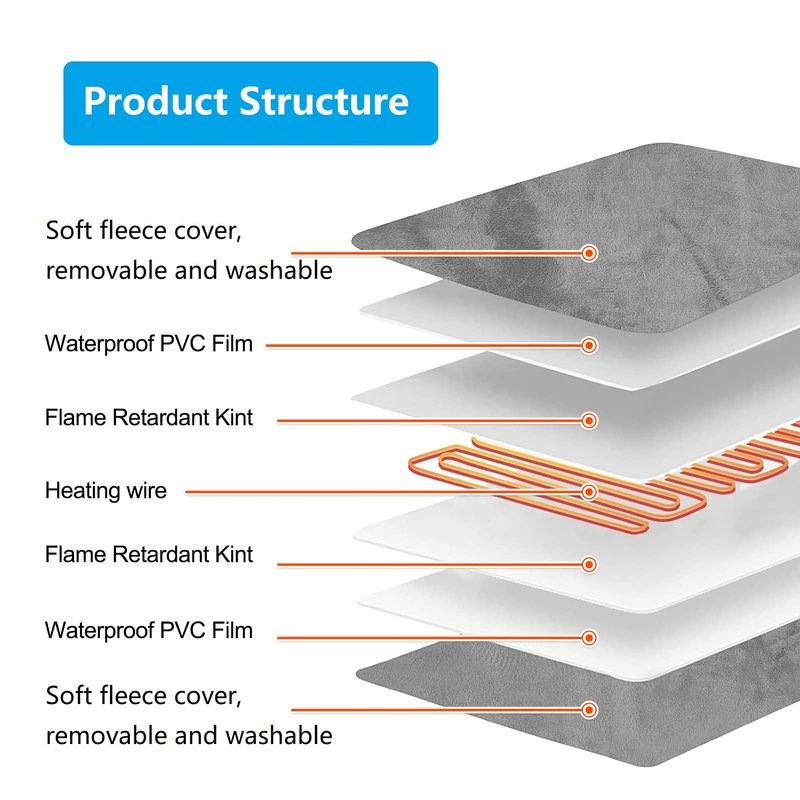 Product Structure

Soft fleece cover, removable and washable

Waterproof PVC Film

Flame Retardant Kint

Heating wire

Flame Retardant Kint

Waterproof PVC Film

Soft fleece cover, removable and washable